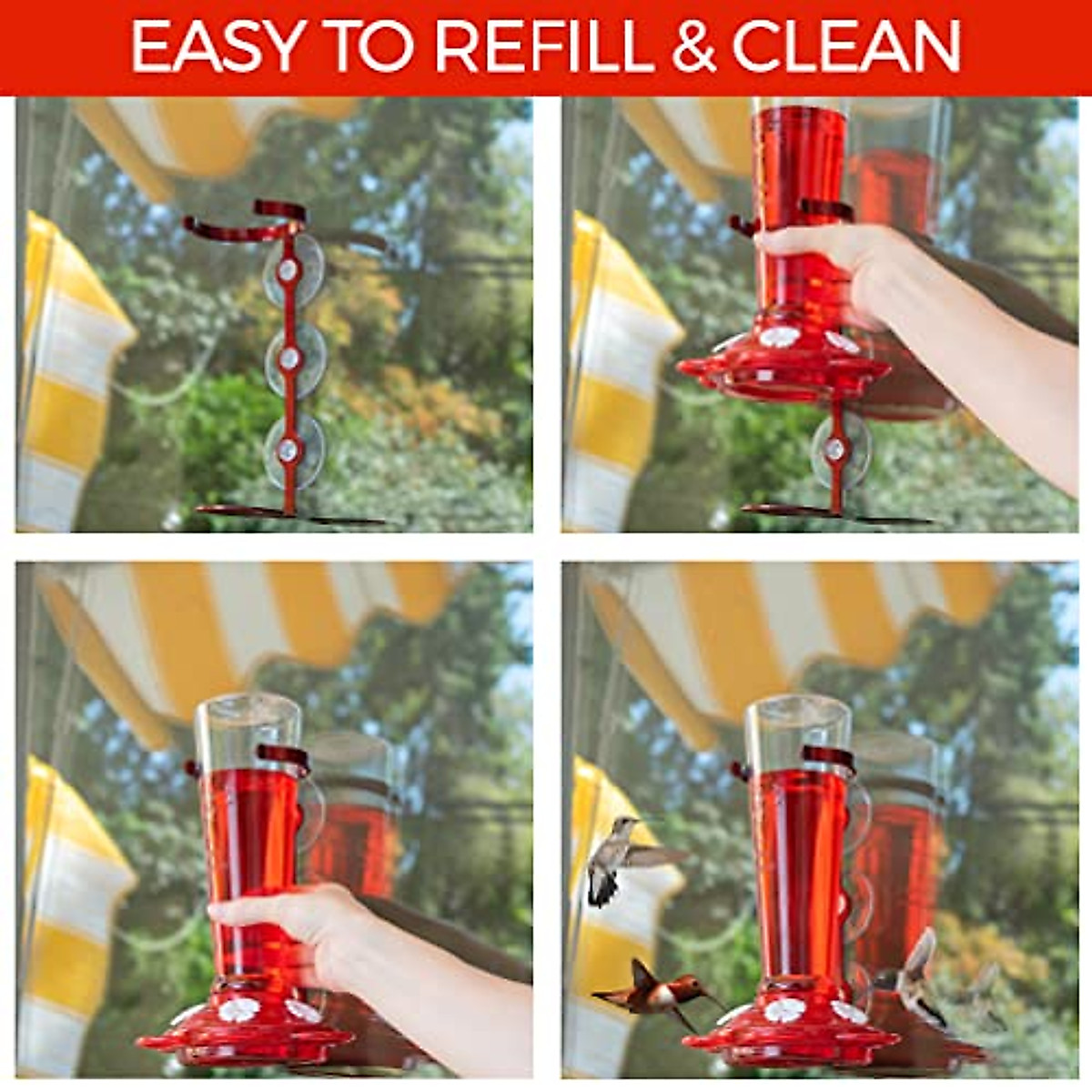 EASY TO REFILL & CLEAN