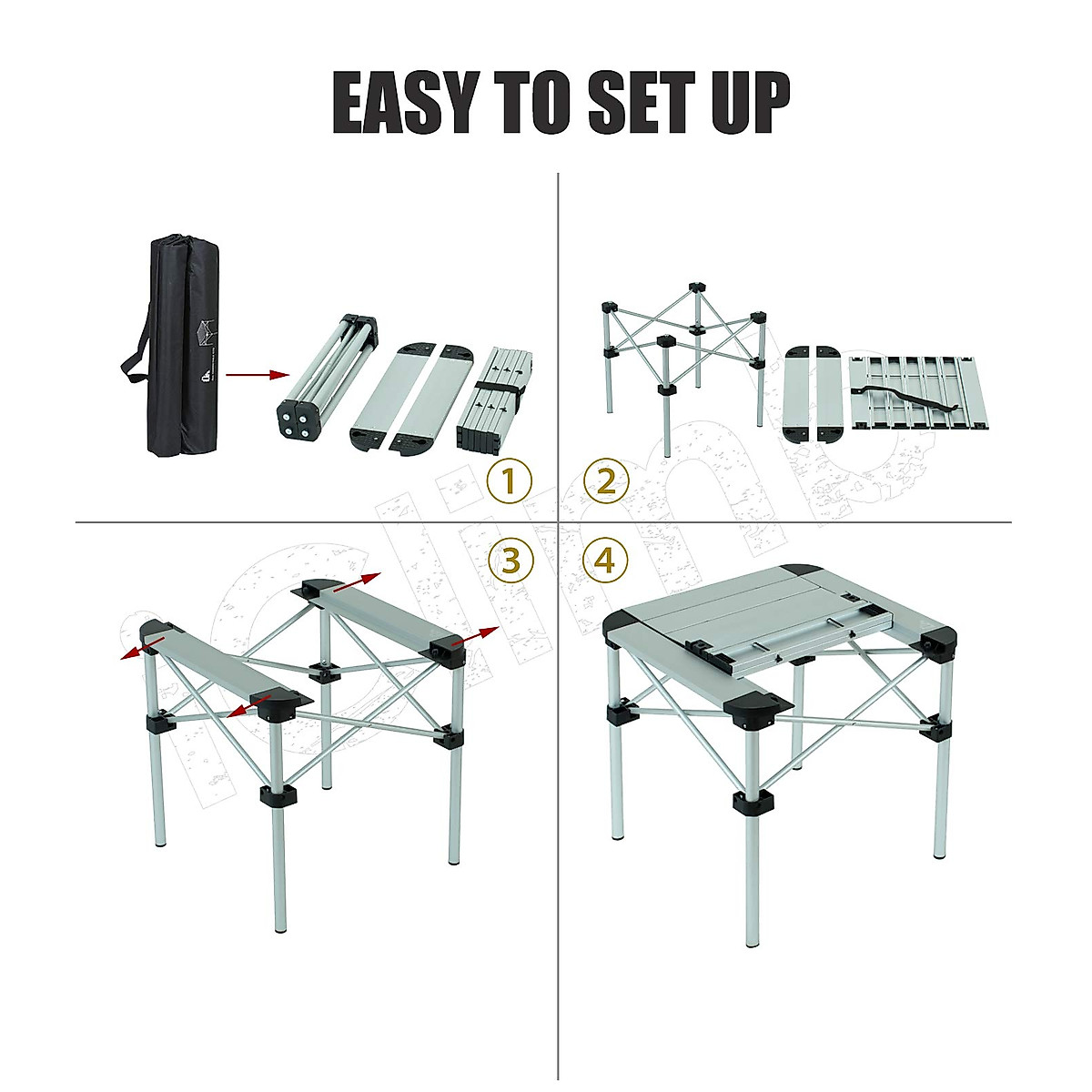 EASY TO SET UP

1

2

3

4