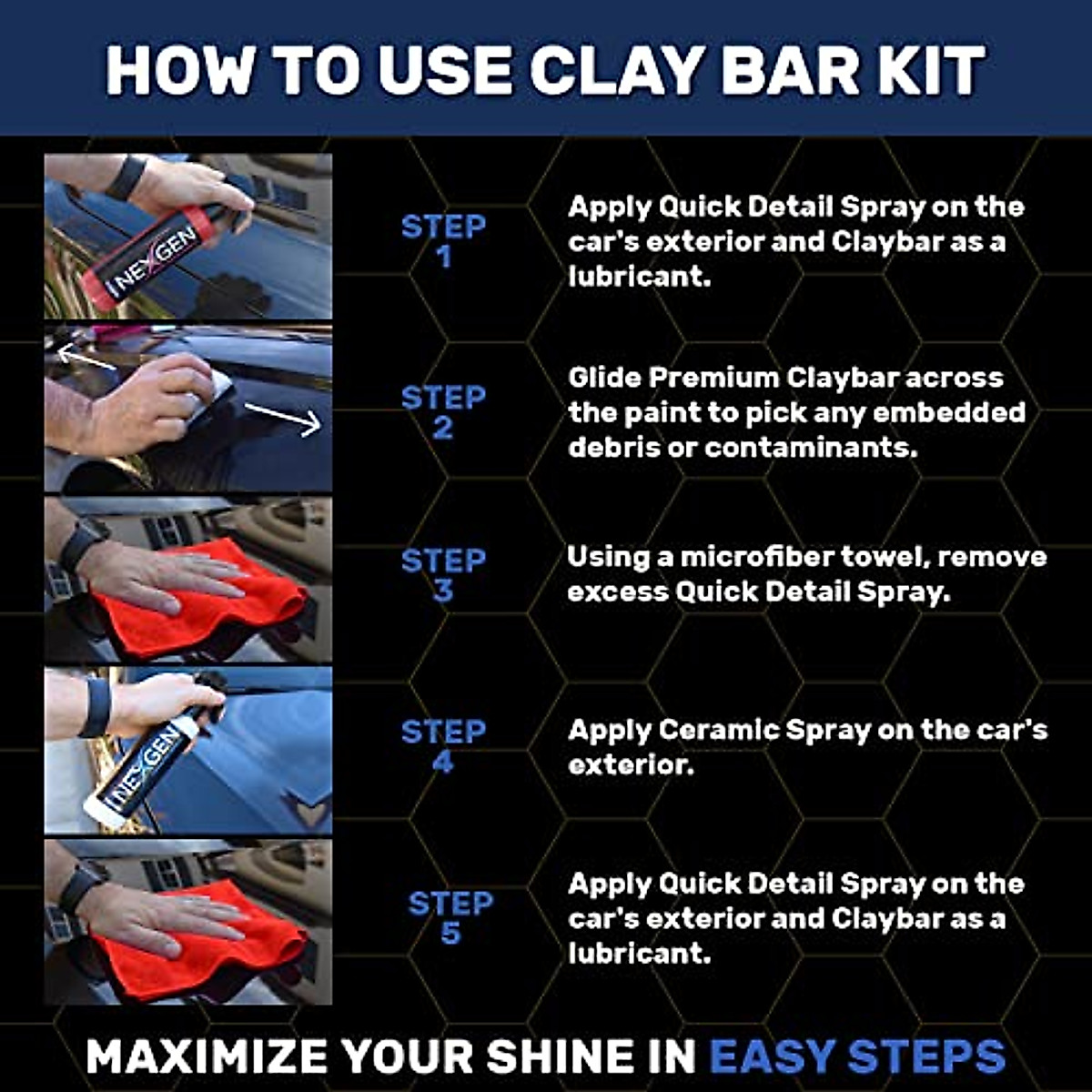 HOW TO USE CLAY BAR KIT

NEXGEN

STEP 1

Apply Quick Detail Spray on the car's exterior and Claybar as a lubricant.

STEP 2

Glide Premium Claybar across the paint to pick any embedded debris or contaminants.

STEP 3

Using a microfiber towel, remove excess Quick Detail Spray.

NEXGEN

STEP 4

Apply Ceramic Spray on the car's exterior.

STEP 5

Apply Quick Detail Spray on the car's exterior and Claybar as a lubricant.

MAXIMIZE YOUR SHINE IN EASY STEPS