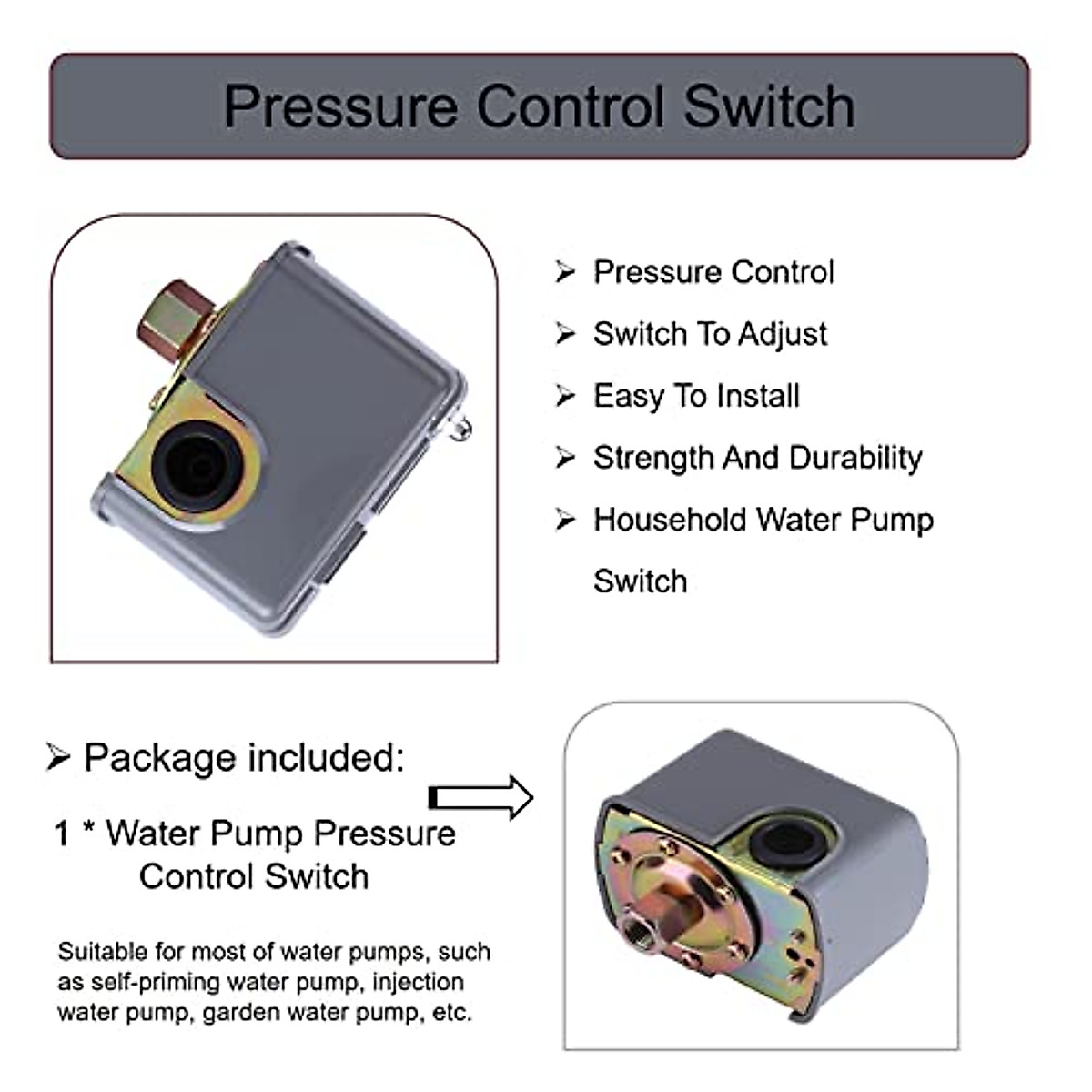 Pressure Control Switch

➢ Pressure Control

➢ Switch To Adjust

➢ Easy To Install

➢ Strength And Durability

➢ Household Water Pump Switch

➢ Package included:

1 * Water Pump Pressure Control Switch

Suitable for most of water pumps, such as self-priming water pump, injection water pump, garden water pump, etc.