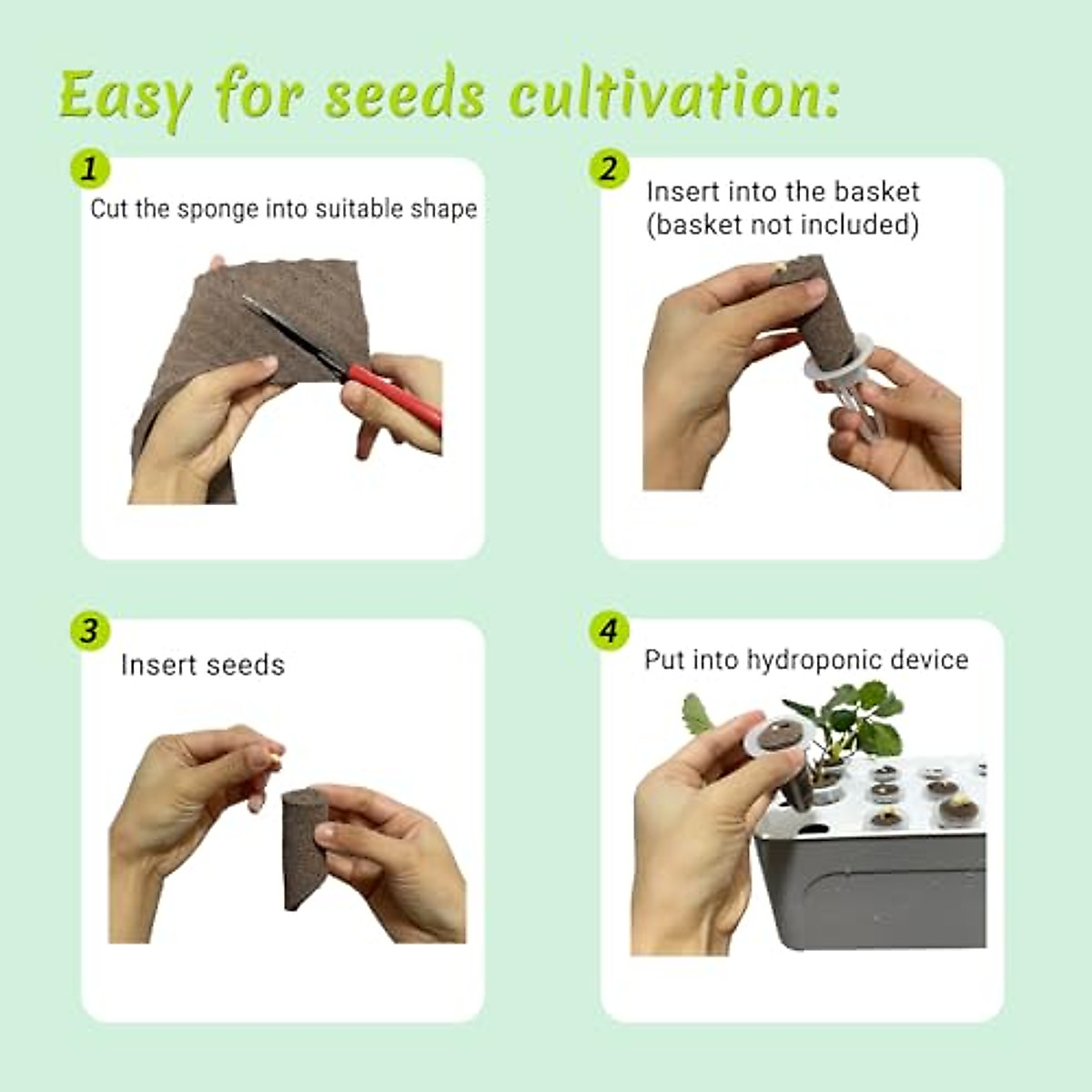 Easy for seeds cultivation:

1
Cut the sponge into suitable shape

2
Insert into the basket (basket not included)

3
Insert seeds

4
Put into hydroponic device