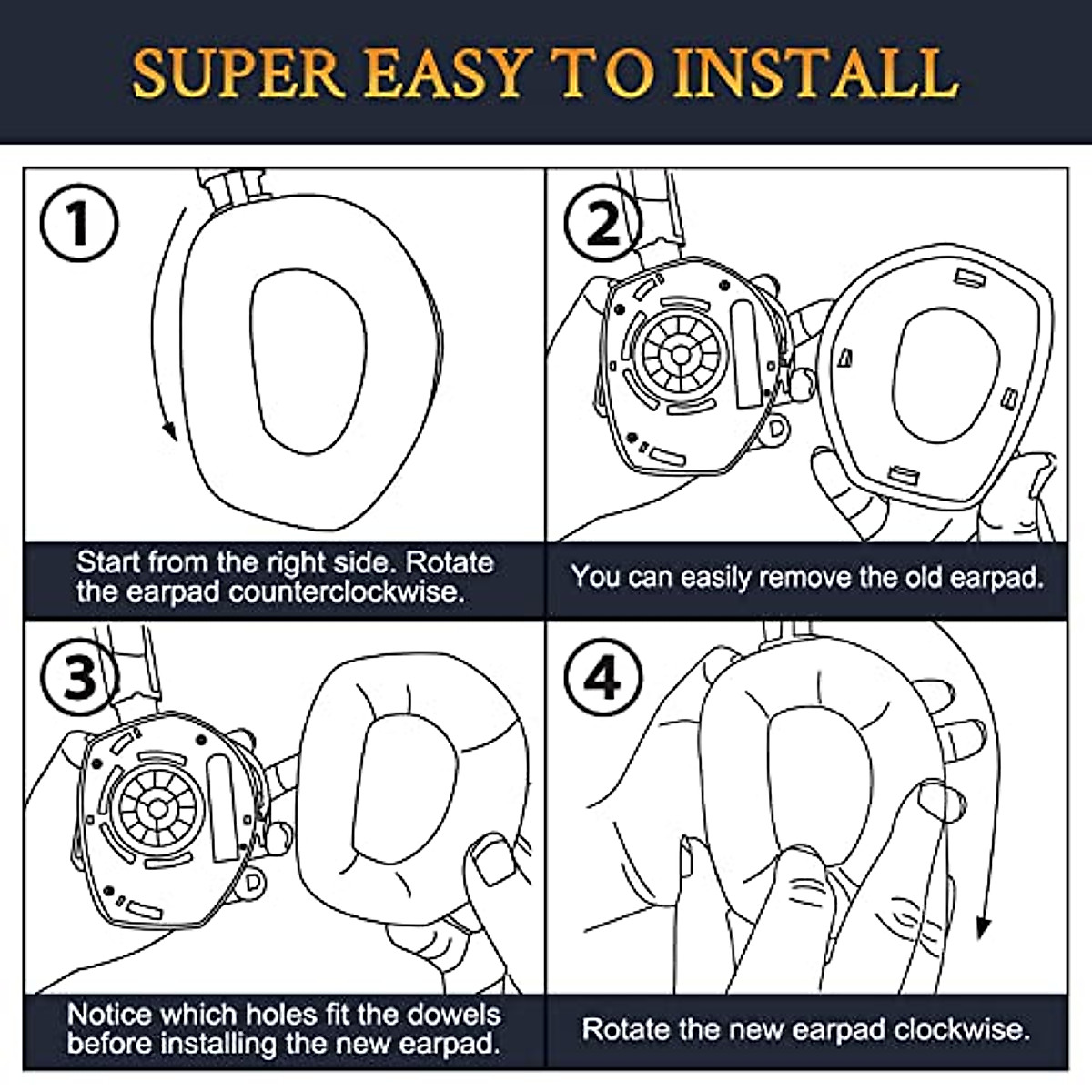 SUPER EASY TO INSTALL

1

Start from the right side. Rotate the earpad counterclockwise.

2

You can easily remove the old earpad.

3

Notice which holes fit the dowels before installing the new earpad.

4

Rotate the new earpad clockwise.