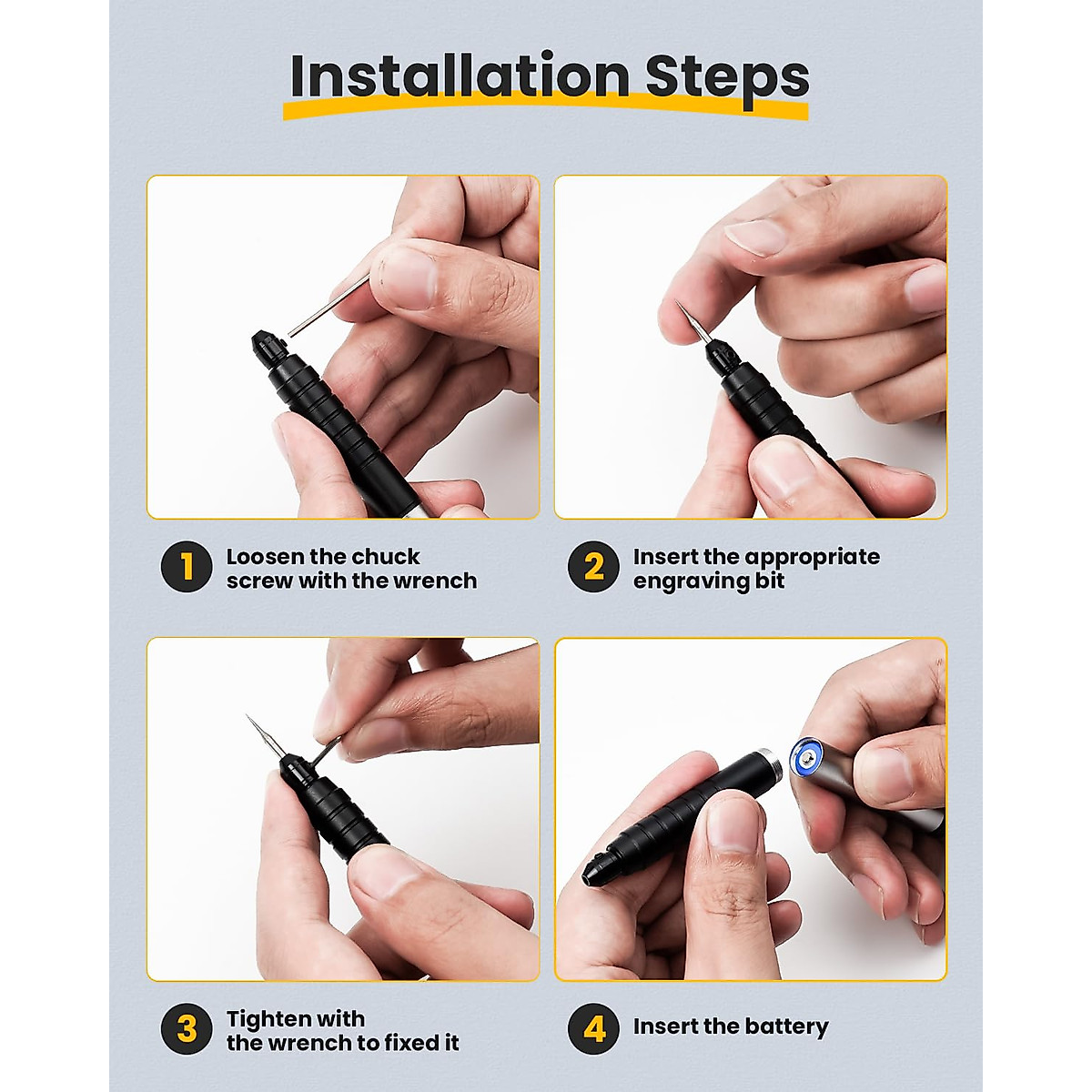 Installation Steps

1 Loosen the chuck screw with the wrench

2 Insert the appropriate engraving bit

3 Tighten with the wrench to fixed it

4 Insert the battery