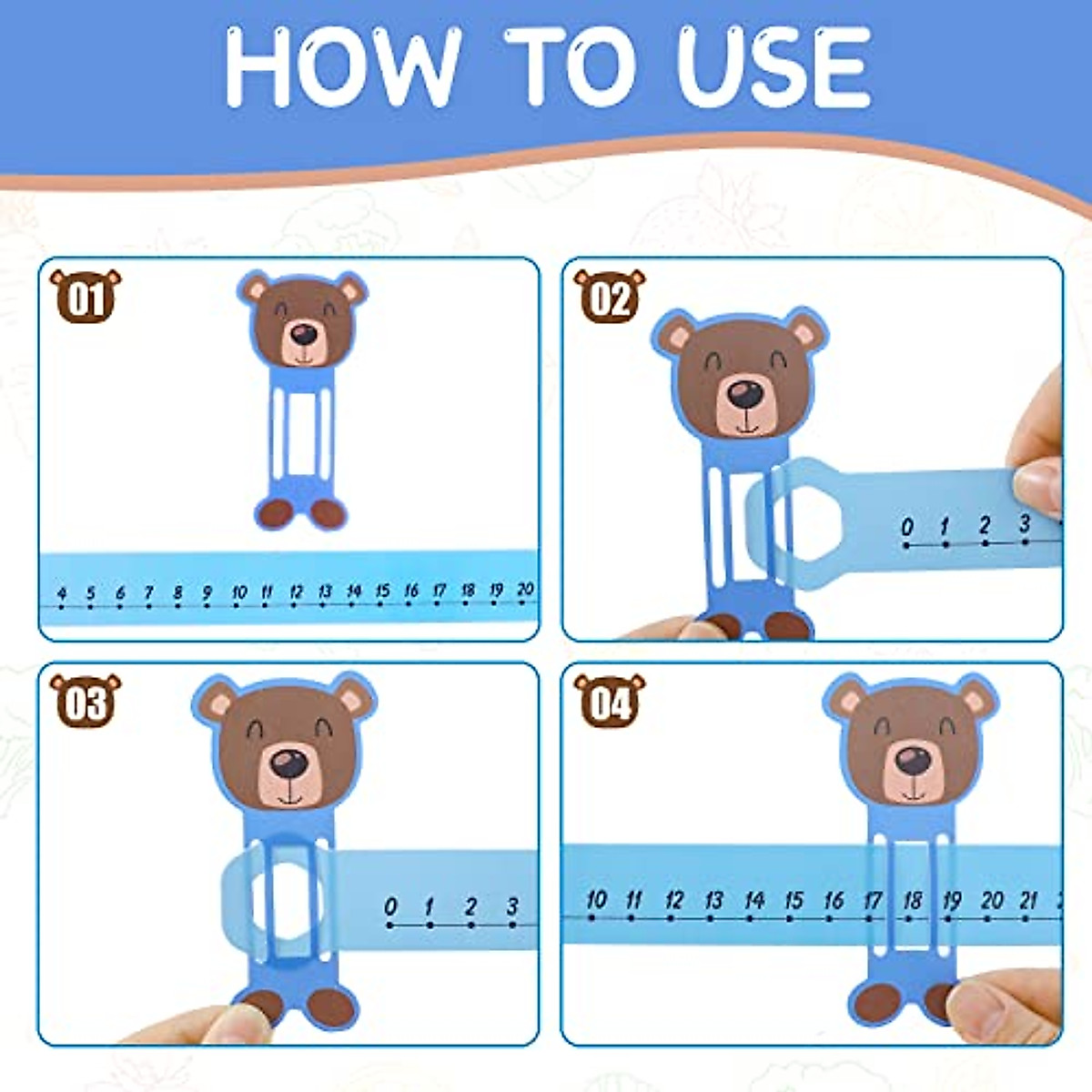 HOW TO USE

01

4 5 6 7 8 9 10 11 12 13 14 15 16 17 18 19 20

02

0 1 2 3

03

0 1 2 3

04

10 11 12 13 14 15 16 17 18 19 20 21