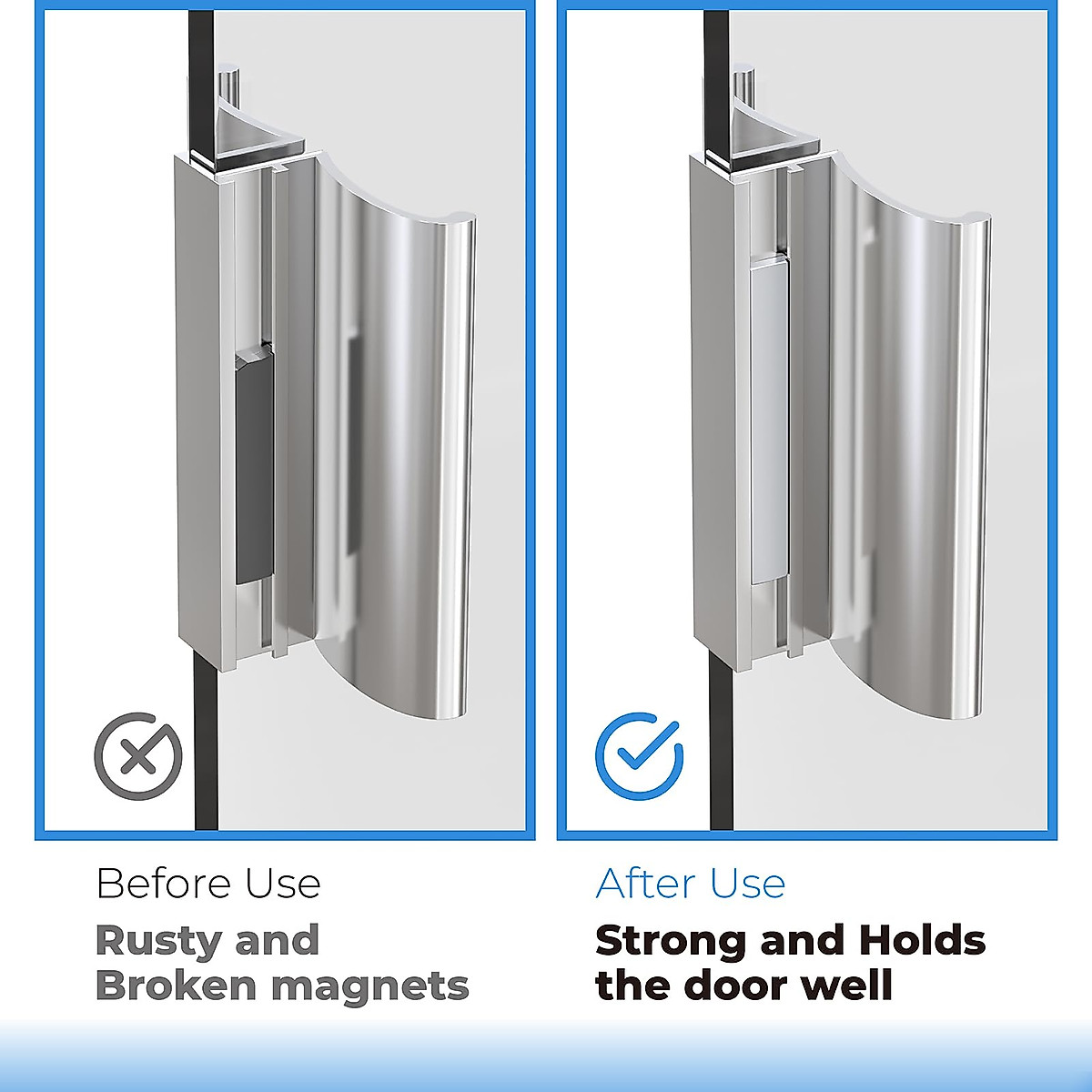 Before Use

Rusty and Broken magnets

After Use

Strong and Holds the door well