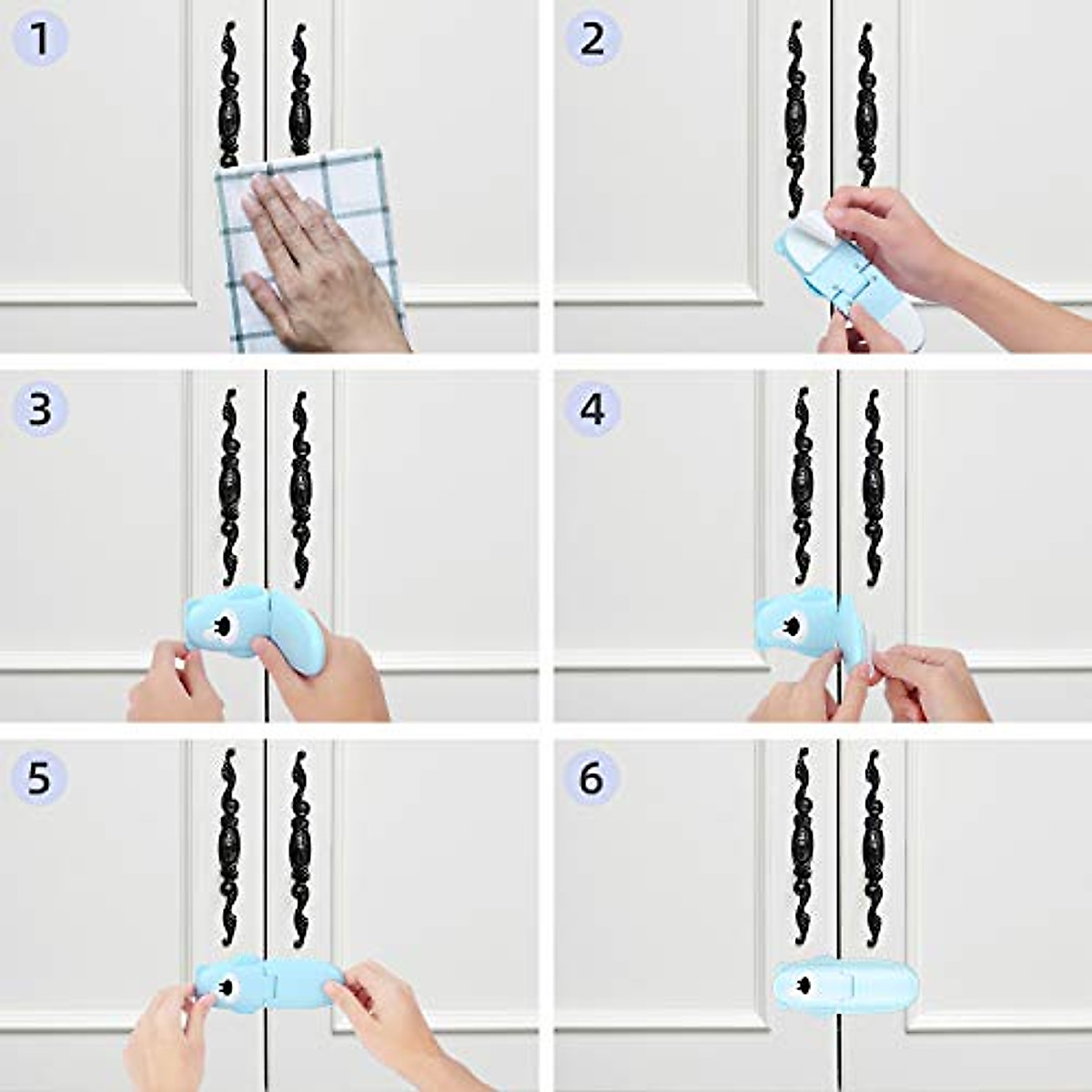 1

2

3

4

5

6