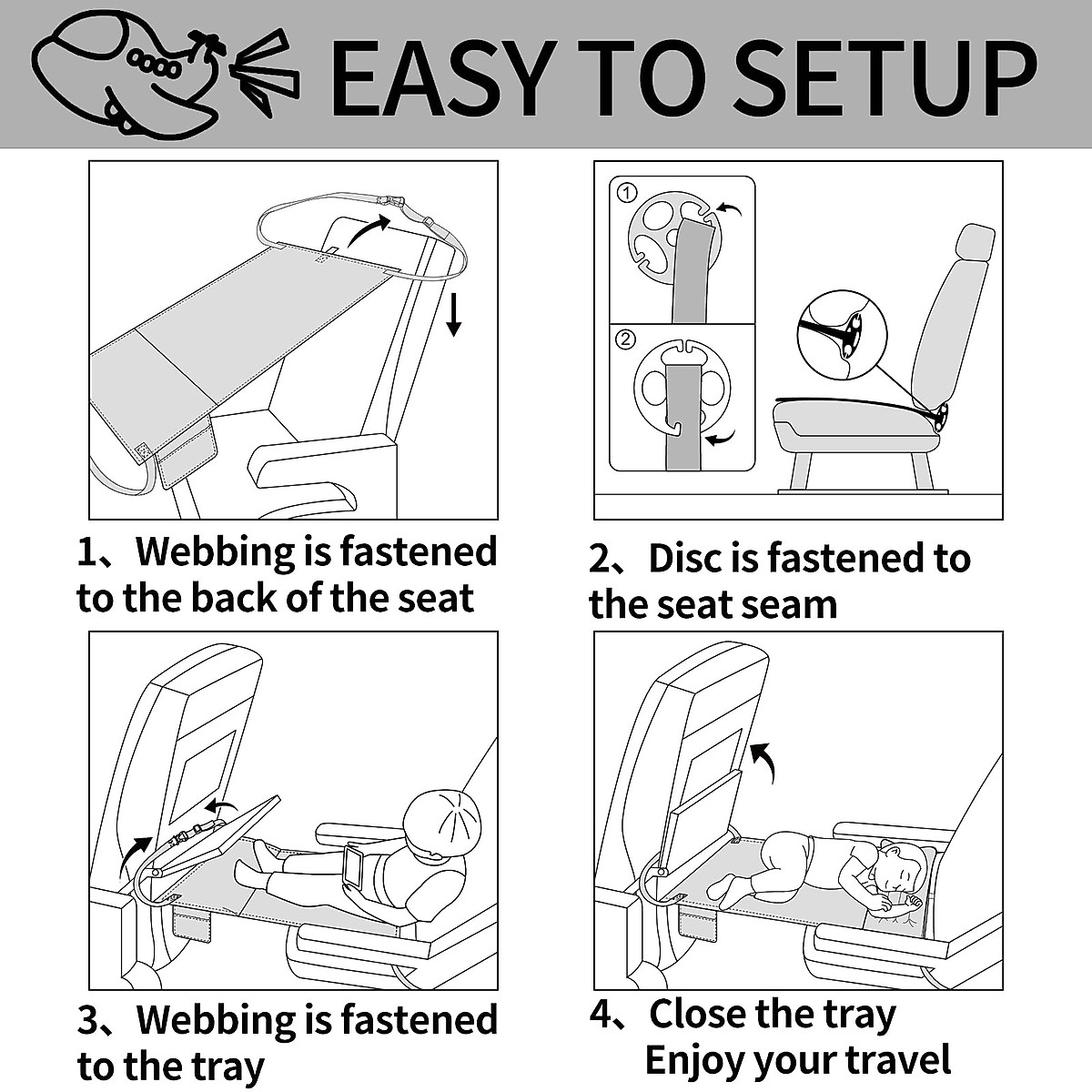 EASY TO SETUP

①

②

1、Webbing is fastened to the back of the seat

2、Disc is fastened to the seat seam

3、Webbing is fastened to the tray

4、Close the tray
Enjoy your travel