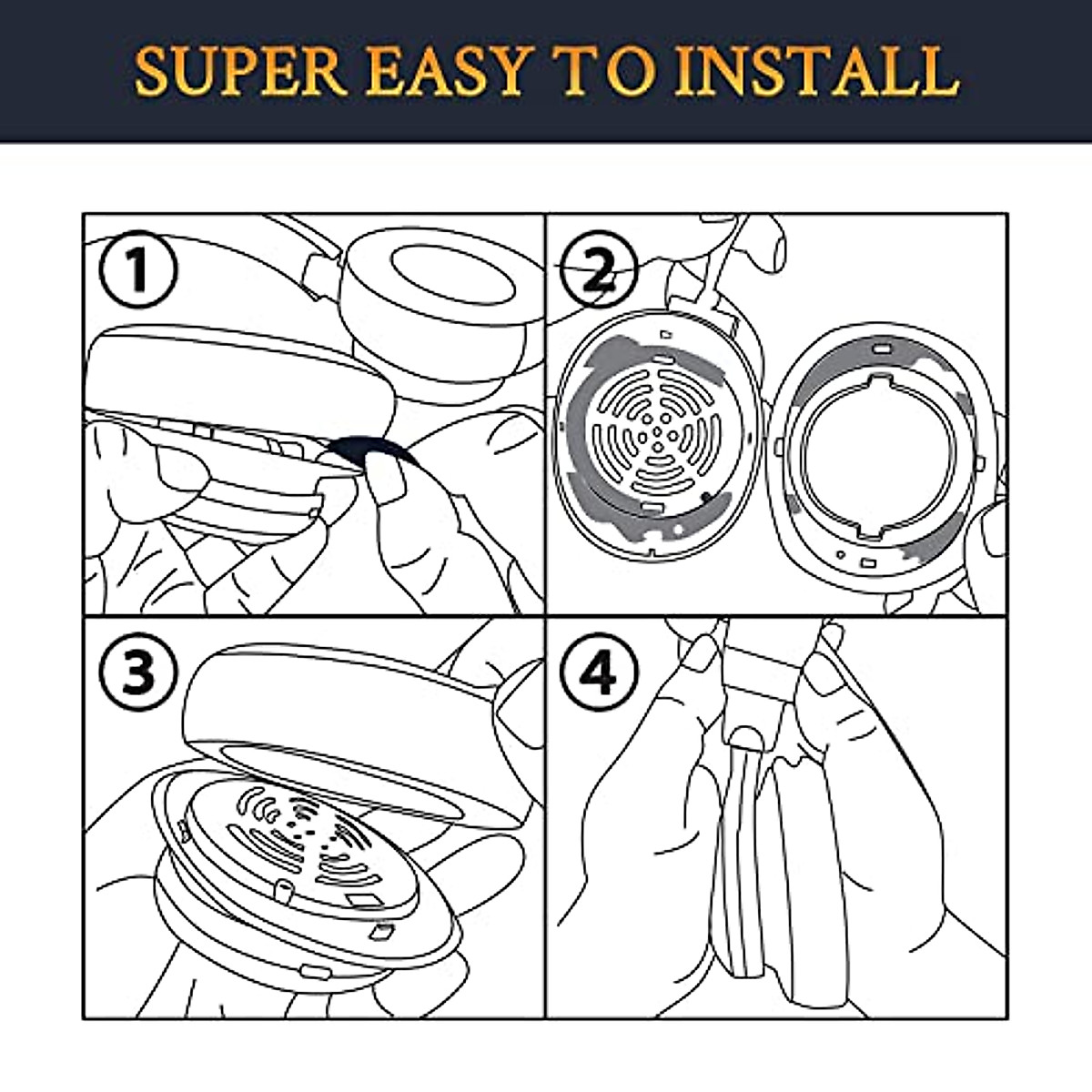 SUPER EASY TO INSTALL

1

2

3

4