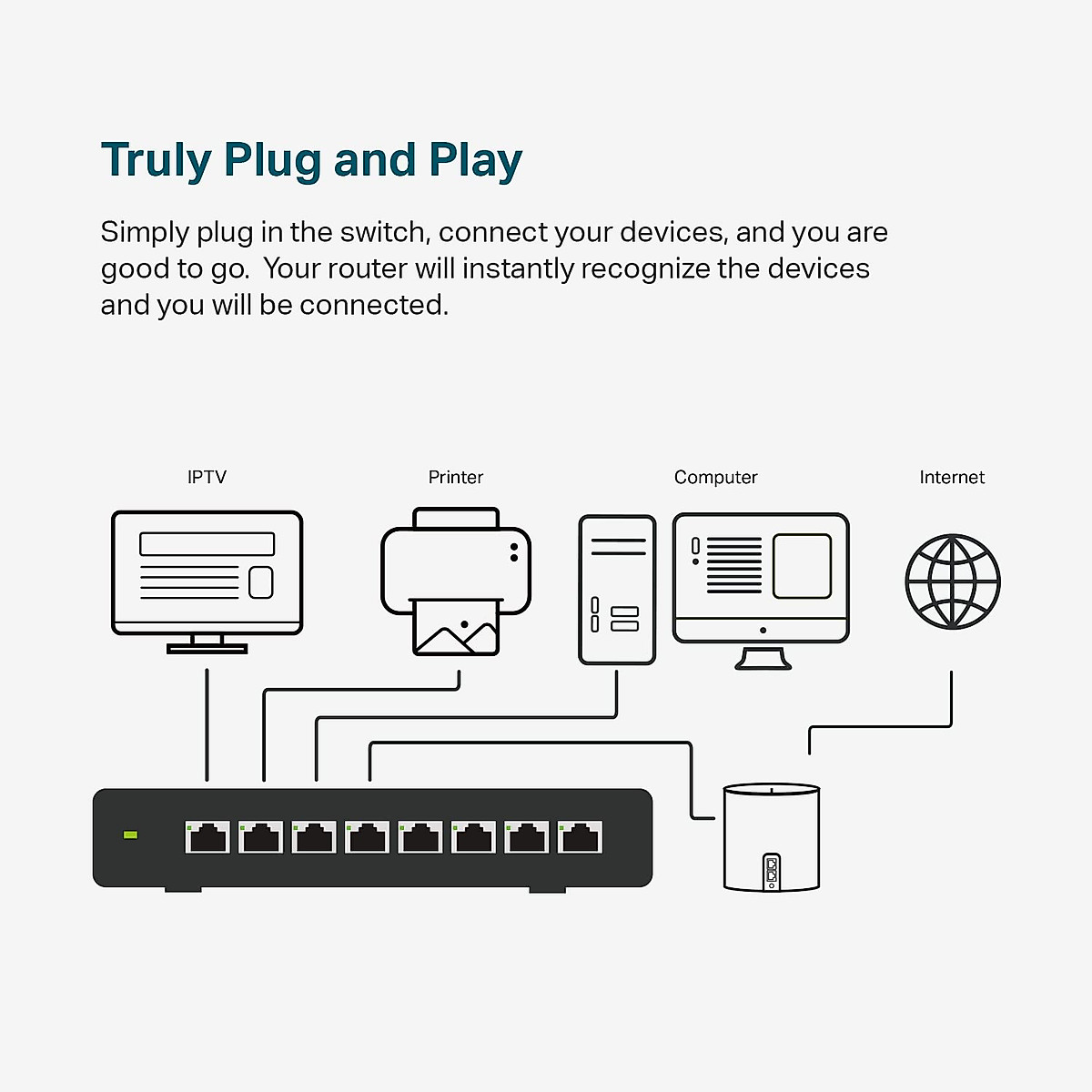 Truly Plug and Play

Simply plug in the switch, connect your devices, and you are good to go.  Your router will instantly recognize the devices and you will be connected.

IPTV

Printer

Computer

Internet