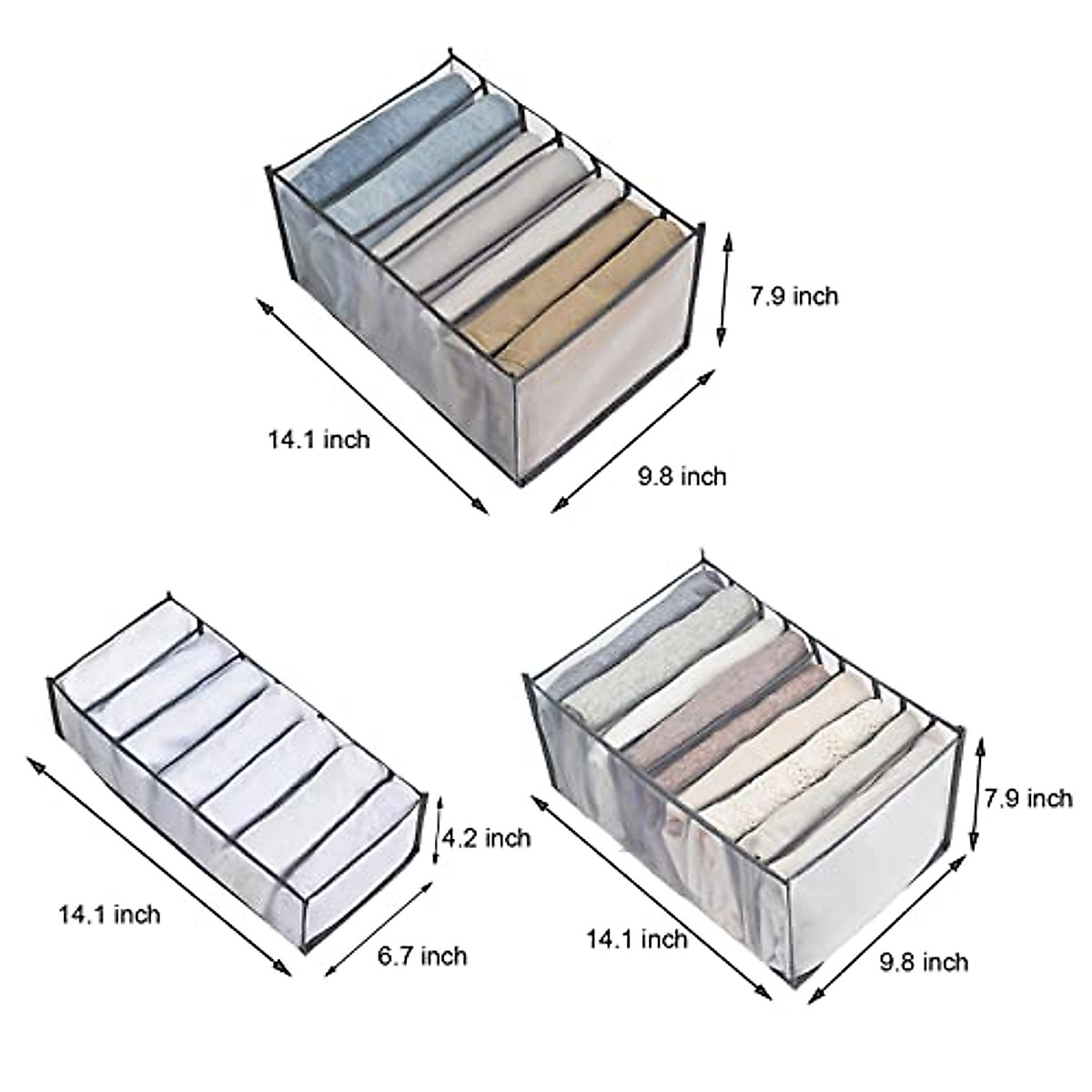 7.9 inch

14.1 inch

9.8 inch

4.2 inch

14.1 inch

6.7 inch

7.9 inch

14.1 inch

9.8 inch