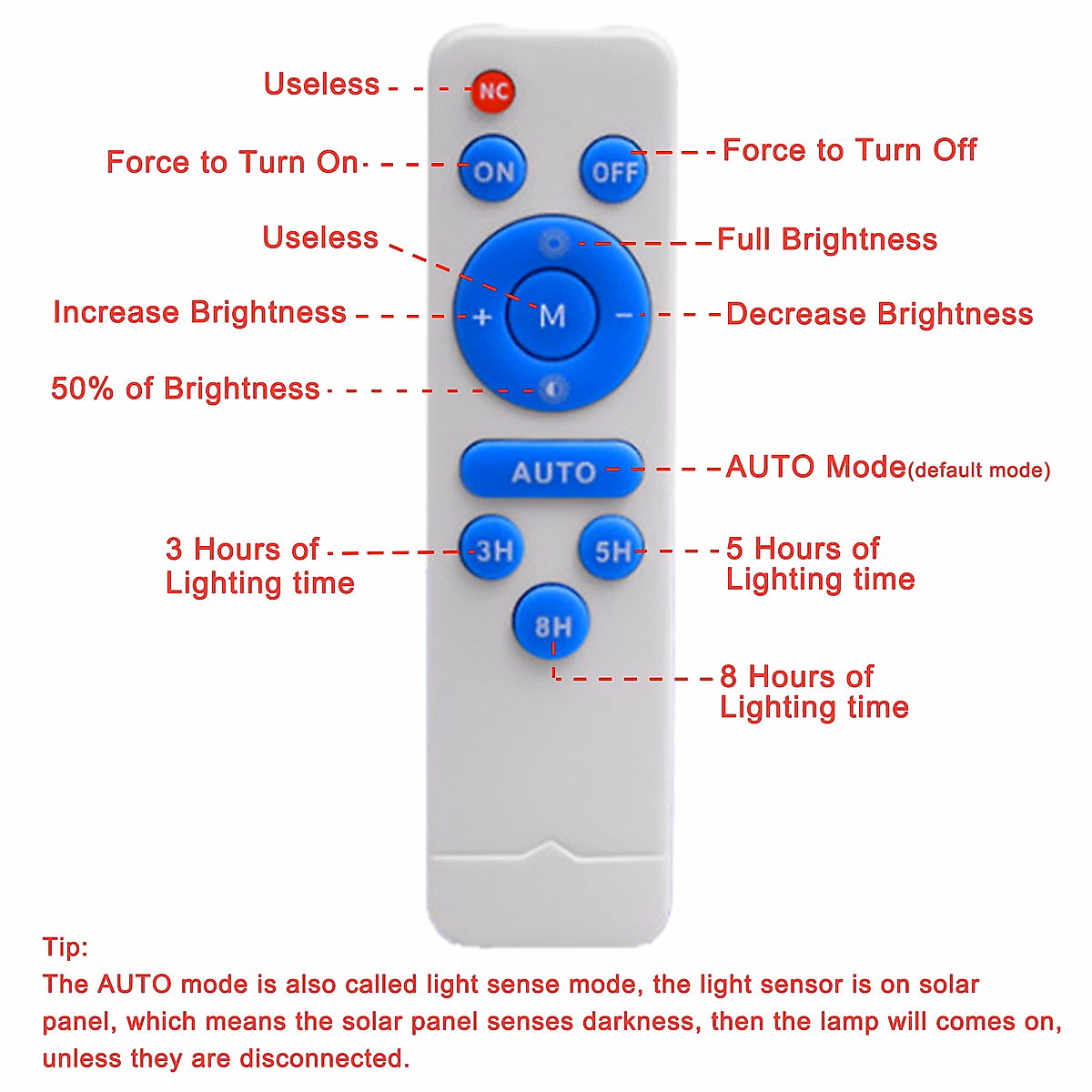 Useless
NC
Force to Turn On
ON
OFF
Force to Turn Off
Useless
Full Brightness
Increase Brightness
+
M
−
Decrease Brightness
50% of Brightness
AUTO
AUTO Mode(default mode)
3 Hours of Lighting time
3H
5H
5 Hours of Lighting time
8H
8 Hours of Lighting time

Tip:
The AUTO mode is also called light sense mode, the light sensor is on solar panel, which means the solar panel senses darkness, then the lamp will comes on, unless they are disconnected.