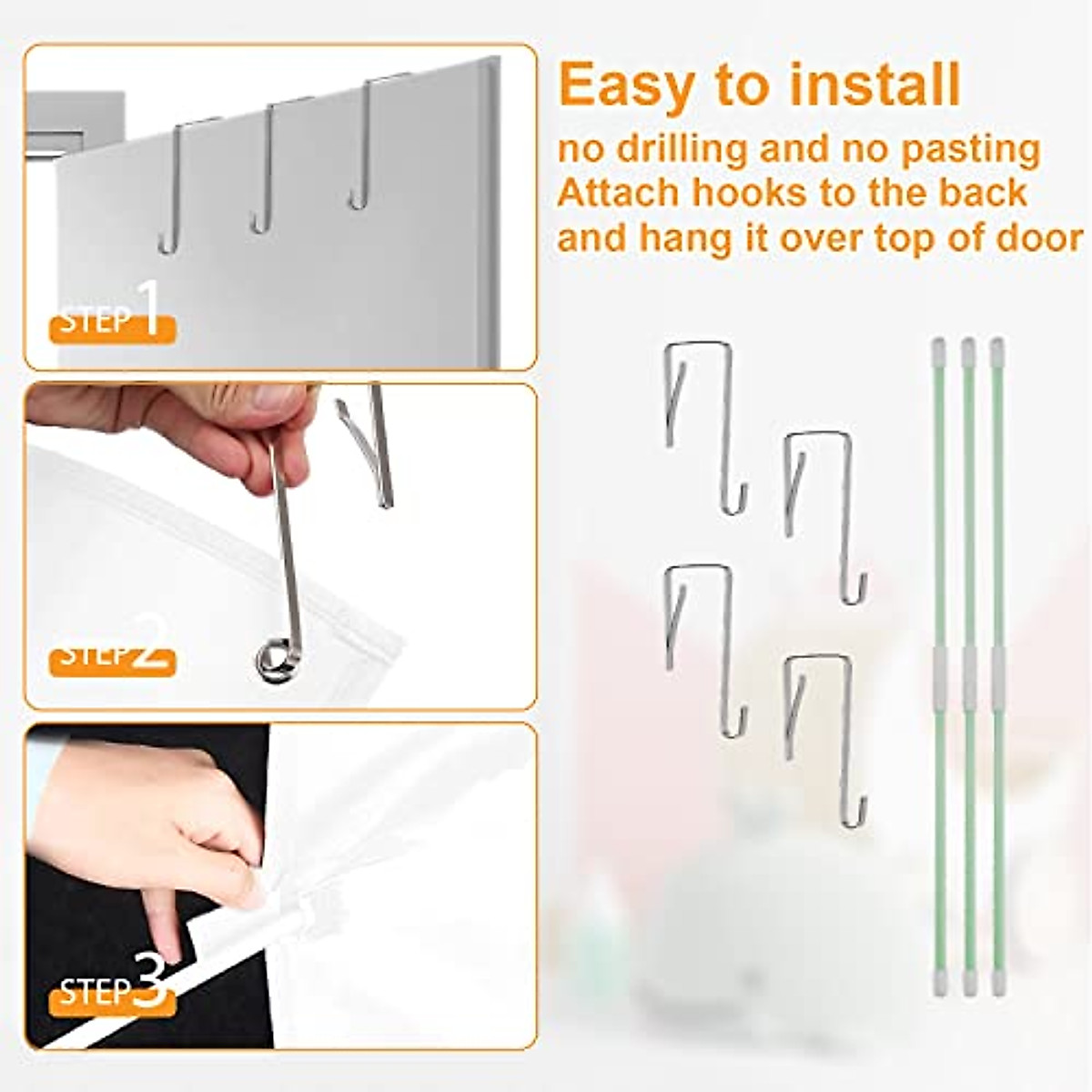 STEP 1

STEP 2

STEP 3

Easy to install

no drilling and no pasting
Attach hooks to the back
and hang it over top of door