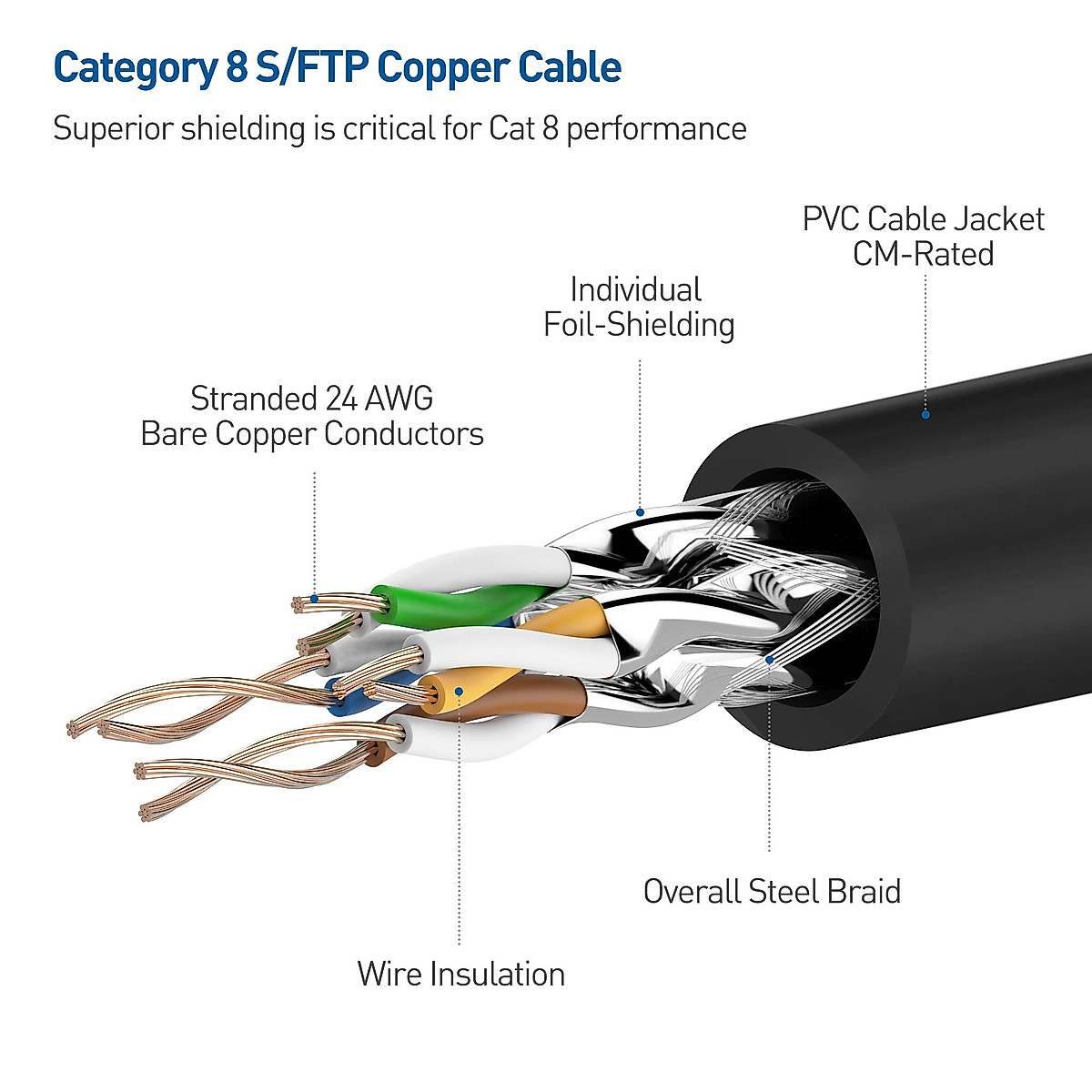 Category 8 S/FTP Copper Cable

Superior shielding is critical for Cat 8 performance

PVC Cable Jacket
CM-Rated

Individual
Foil-Shielding

Stranded 24 AWG
Bare Copper Conductors

Overall Steel Braid

Wire Insulation