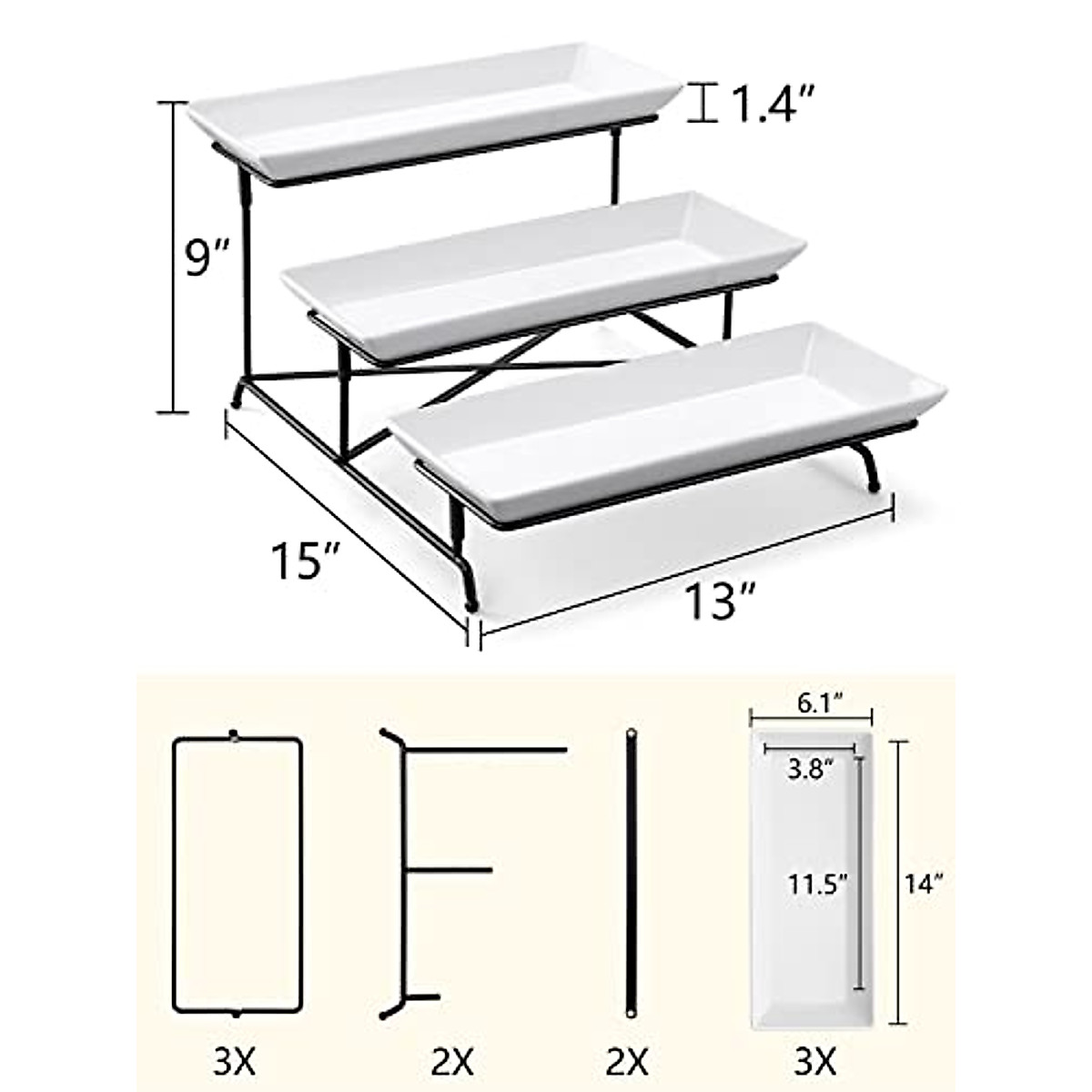 1.4″

9″

15″

13″

6.1″

3.8″

11.5″

14″

3X

2X

2X

3X