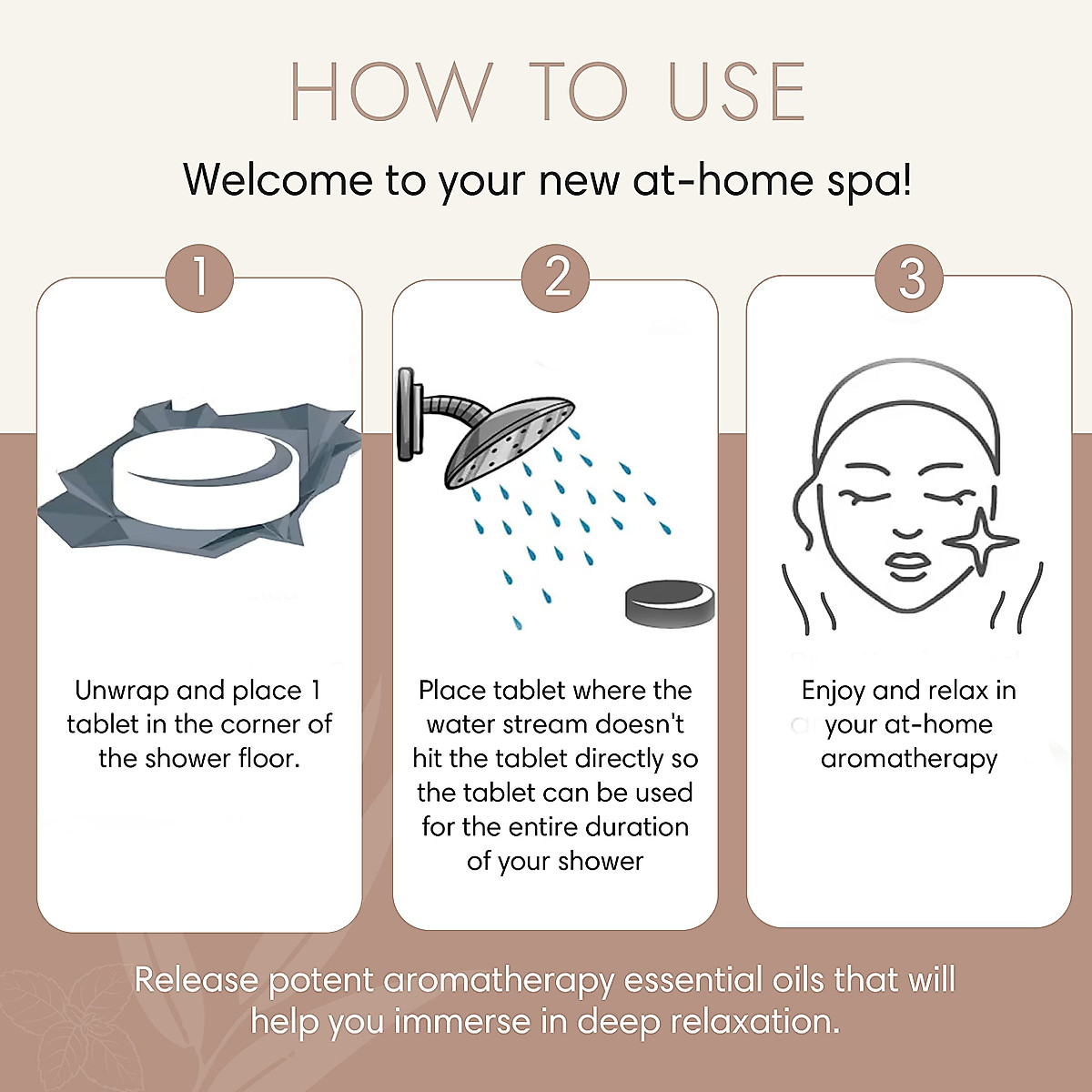 HOW TO USE

Welcome to your new at-home spa!

1

Unwrap and place 1 tablet in the corner of the shower floor.

2

Place tablet where the water stream doesn't hit the tablet directly so the tablet can be used for the entire duration of your shower

3

Enjoy and relax in your at-home aromatherapy

Release potent aromatherapy essential oils that will help you immerse in deep relaxation.