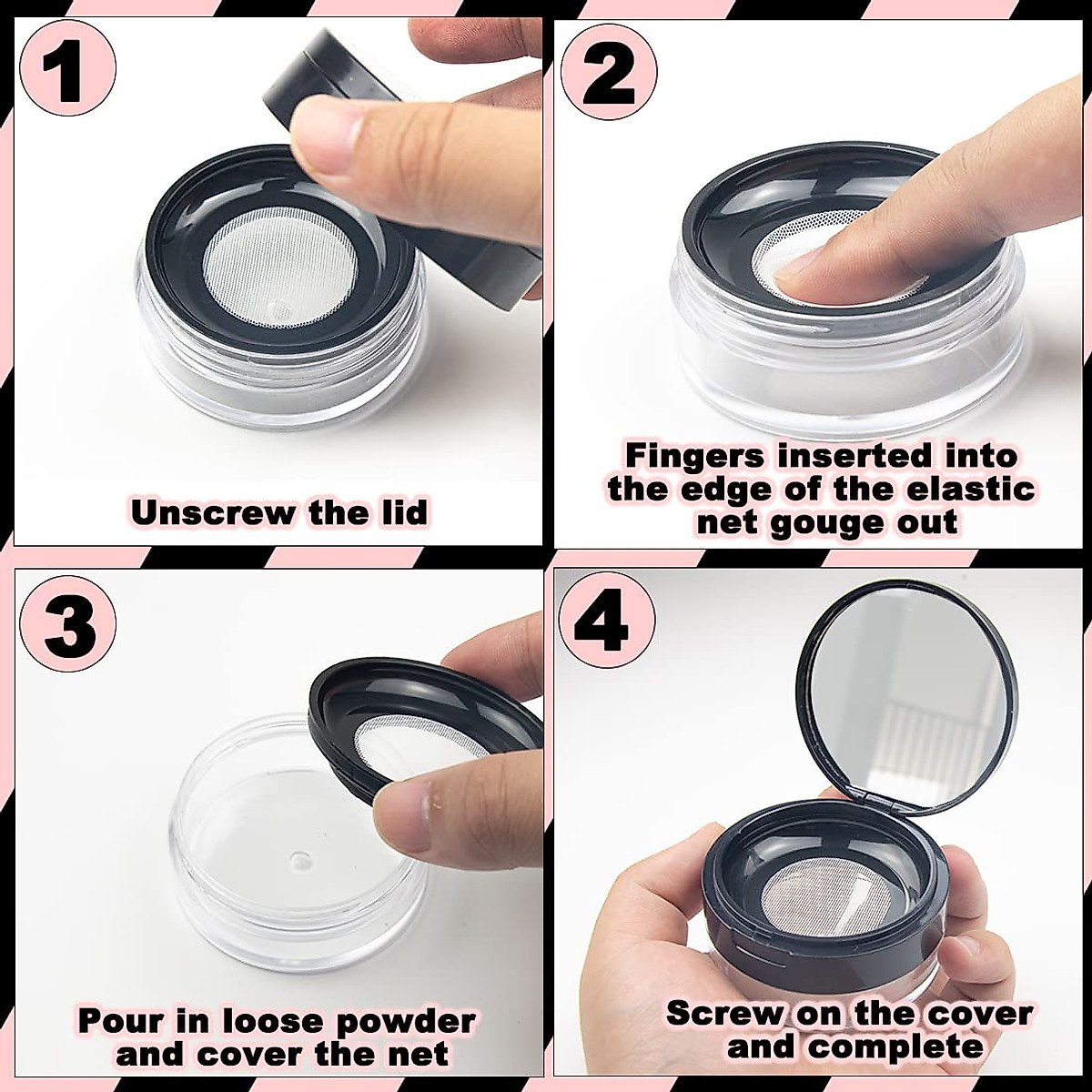 1

Unscrew the lid

2

Fingers inserted into the edge of the elastic net gouge out

3

Pour in loose powder and cover the net

4

Screw on the cover and complete