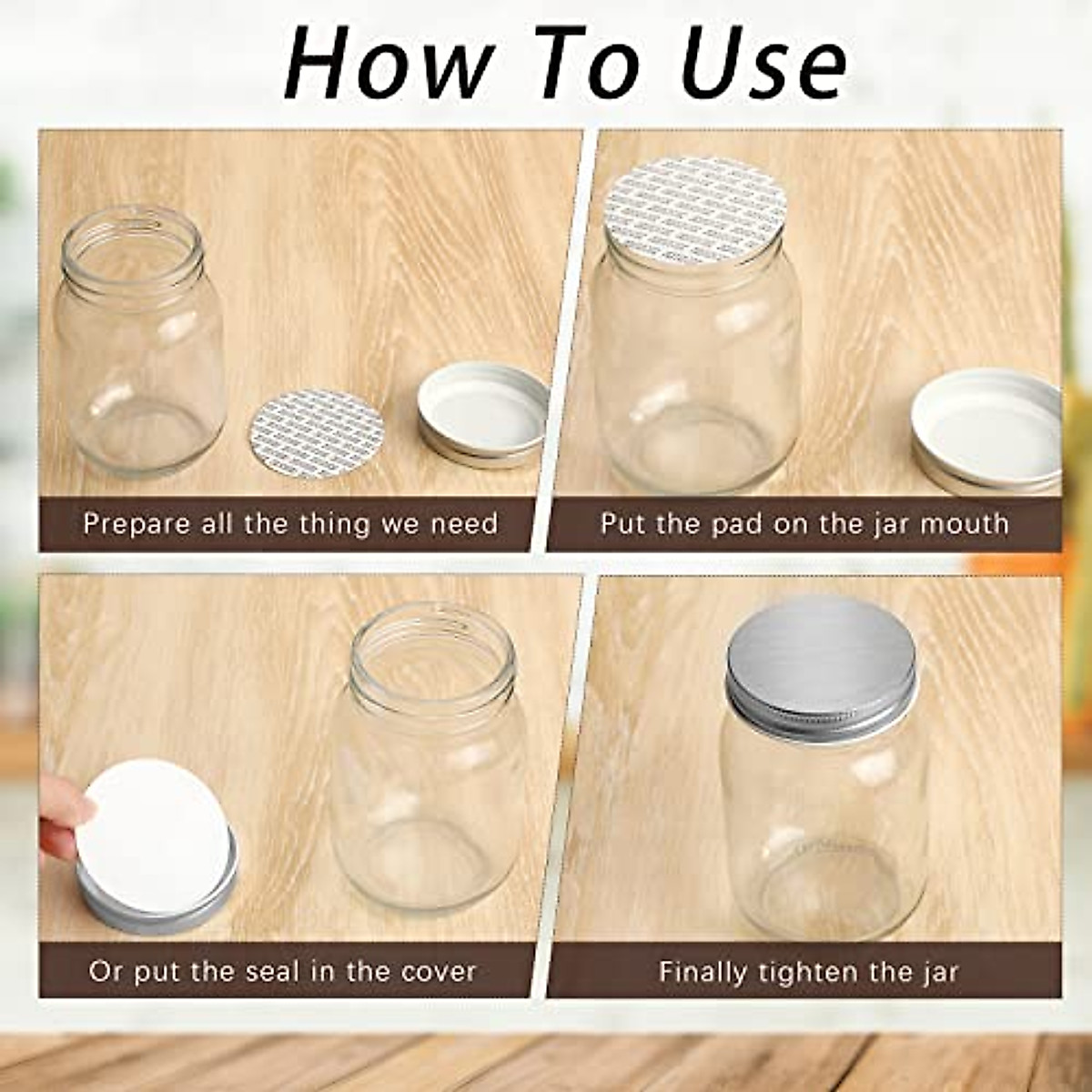 How To Use

Prepare all the thing we need

Put the pad on the jar mouth

Or put the seal in the cover

Finally tighten the jar