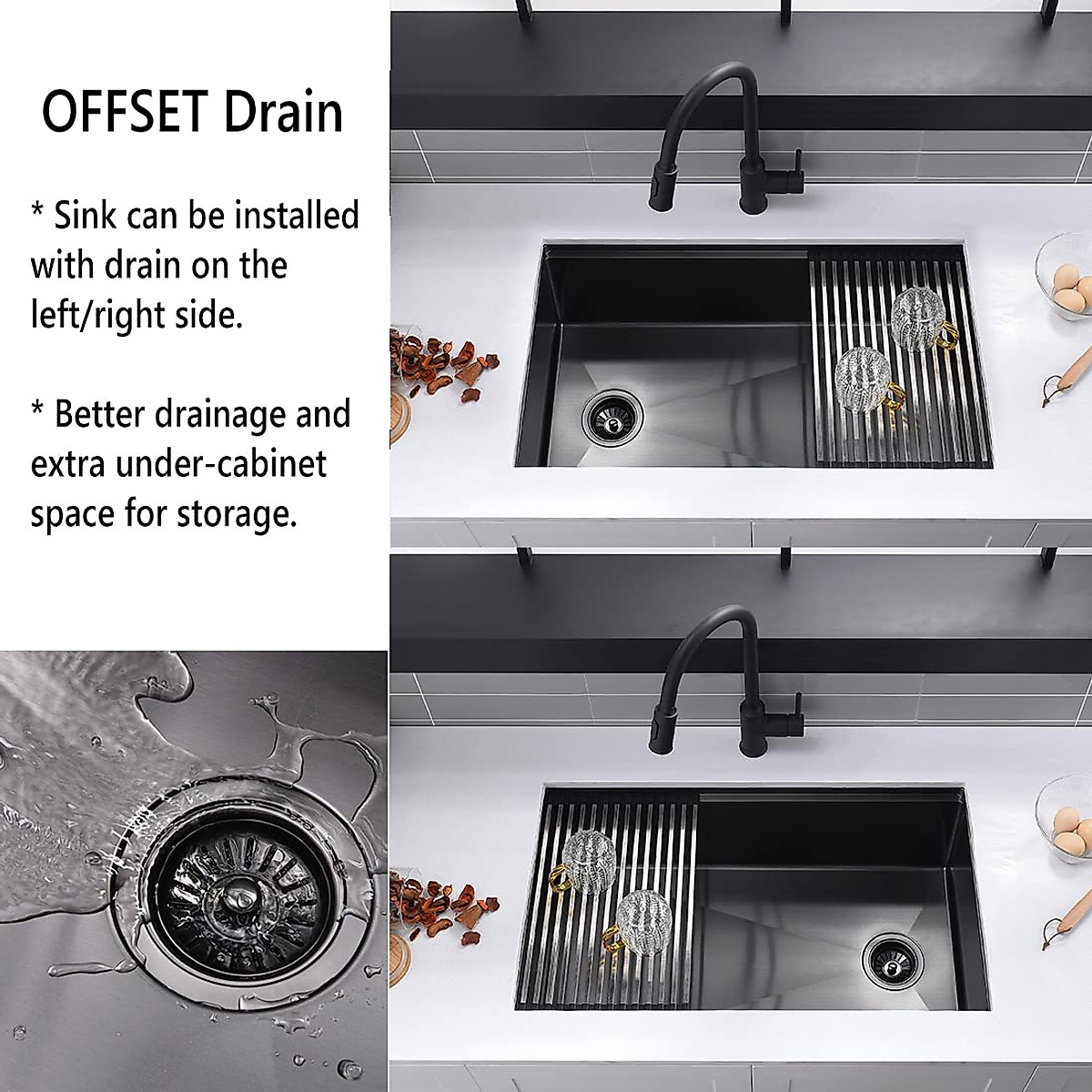 OFFSET Drain

* Sink can be installed with drain on the left/right side.

* Better drainage and extra under-cabinet space for storage.