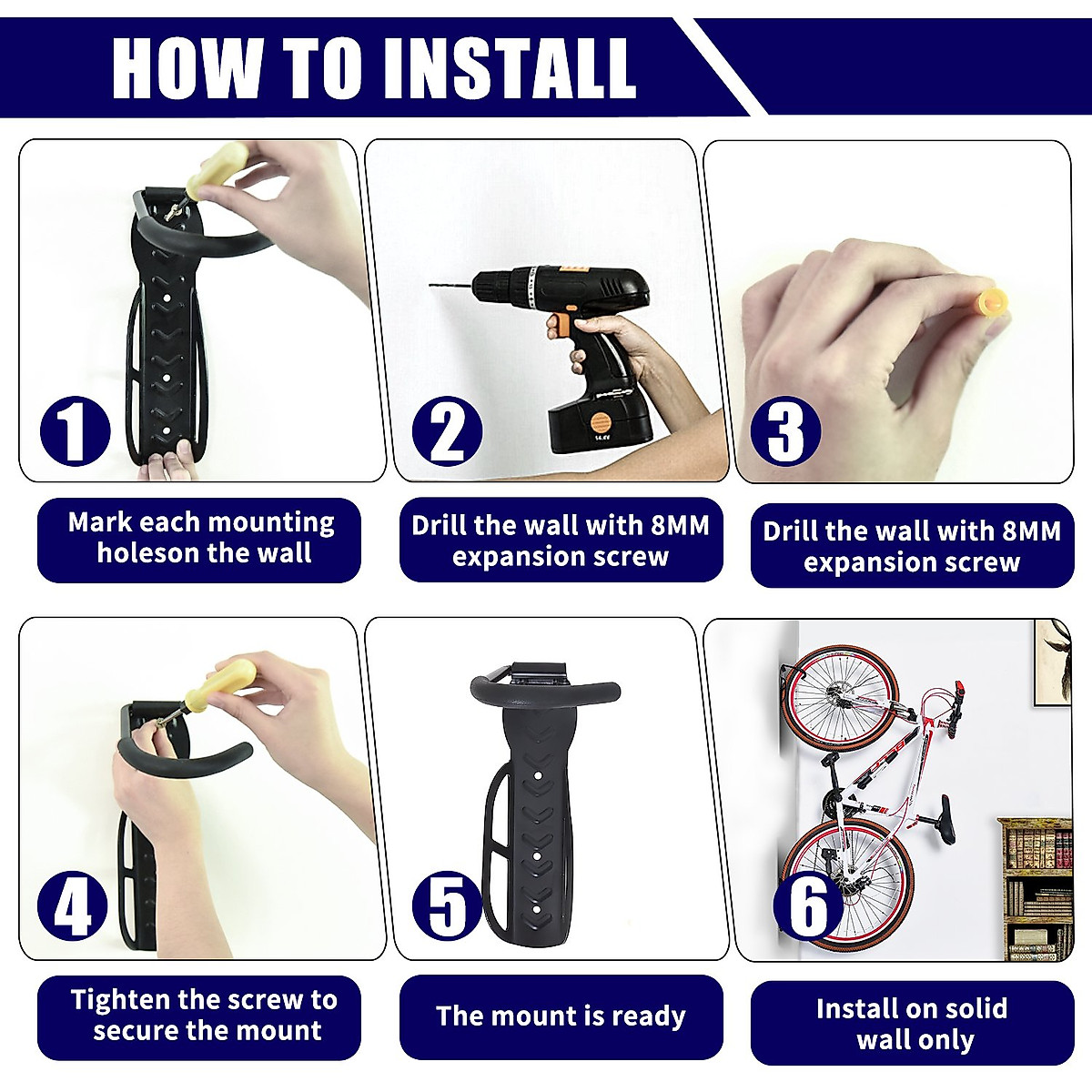 HOW TO INSTALL

1

Mark each mounting holeson the wall

2

Drill the wall with 8MM expansion screw

3

Drill the wall with 8MM expansion screw

4

Tighten the screw to secure the mount

5

The mount is ready

6

Install on solid wall only