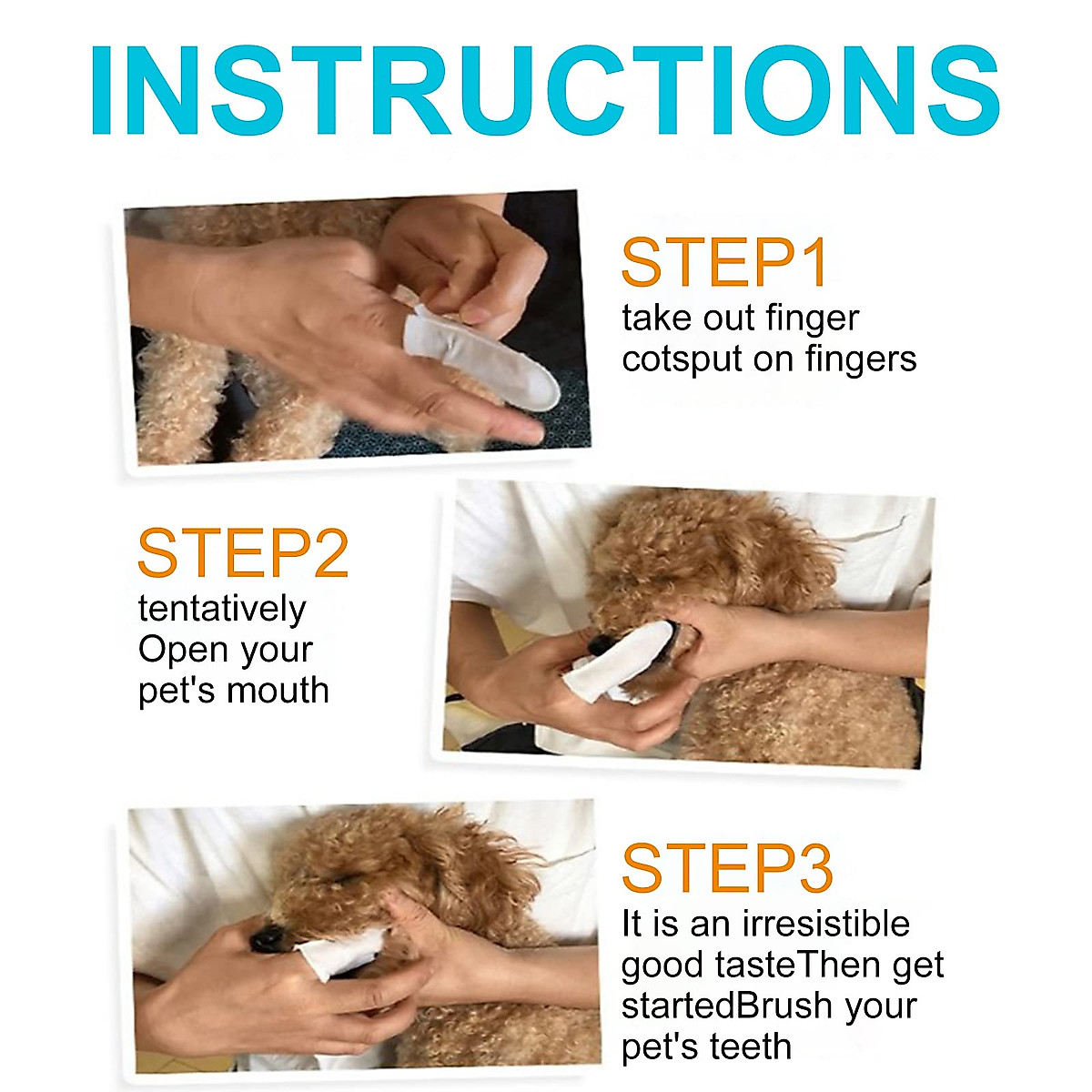 INSTRUCTIONS

STEP1
take out finger cotsput on fingers

STEP2
tentatively Open your pet's mouth

STEP3
It is an irresistible good tasteThen get startedBrush your pet's teeth