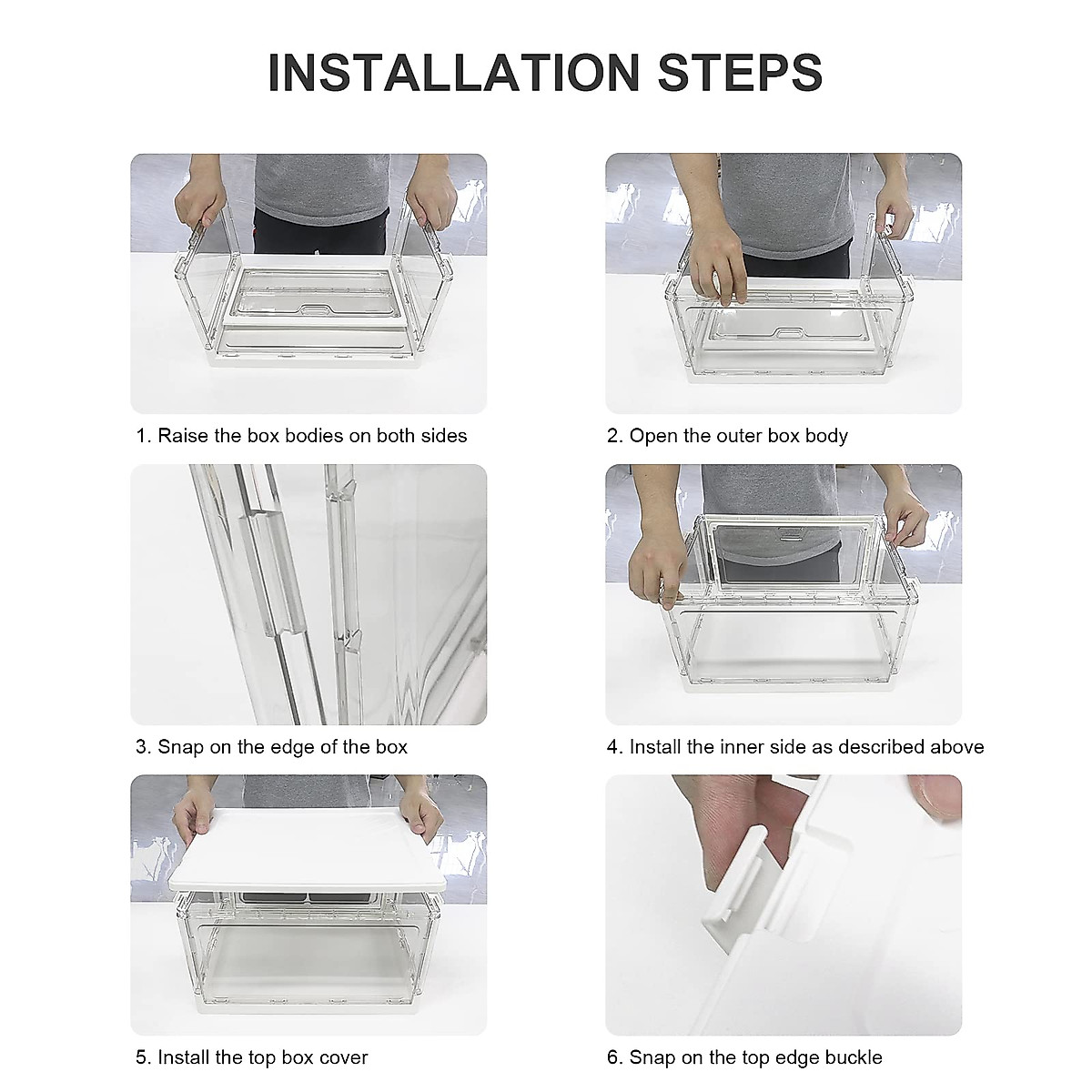 INSTALLATION STEPS

1. Raise the box bodies on both sides

2. Open the outer box body

3. Snap on the edge of the box

4. Install the inner side as described above

5. Install the top box cover

6. Snap on the top edge buckle