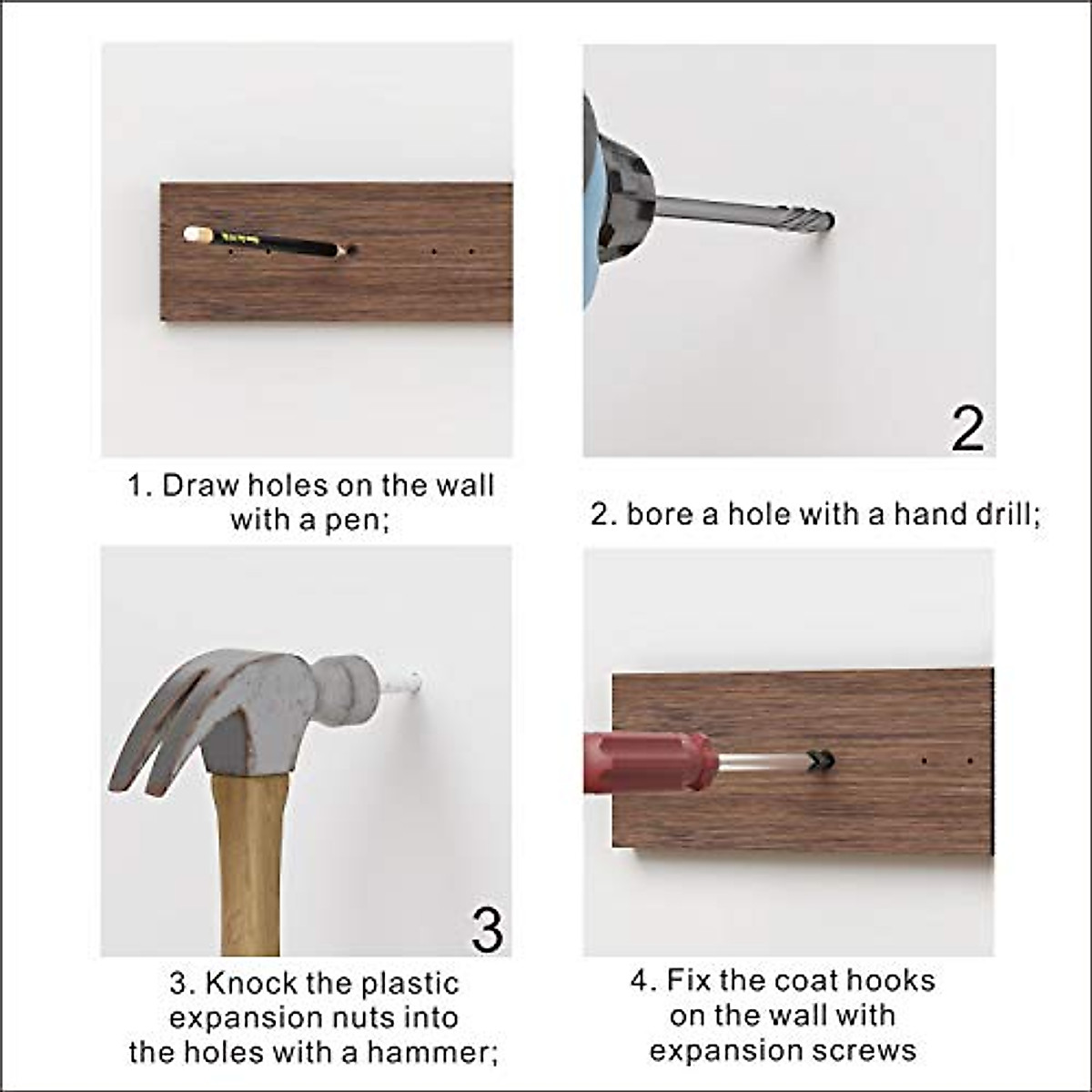 1. Draw holes on the wall with a pen;

2

2. bore a hole with a hand drill;

3

3. Knock the plastic expansion nuts into the holes with a hammer;

4. Fix the coat hooks on the wall with expansion screws