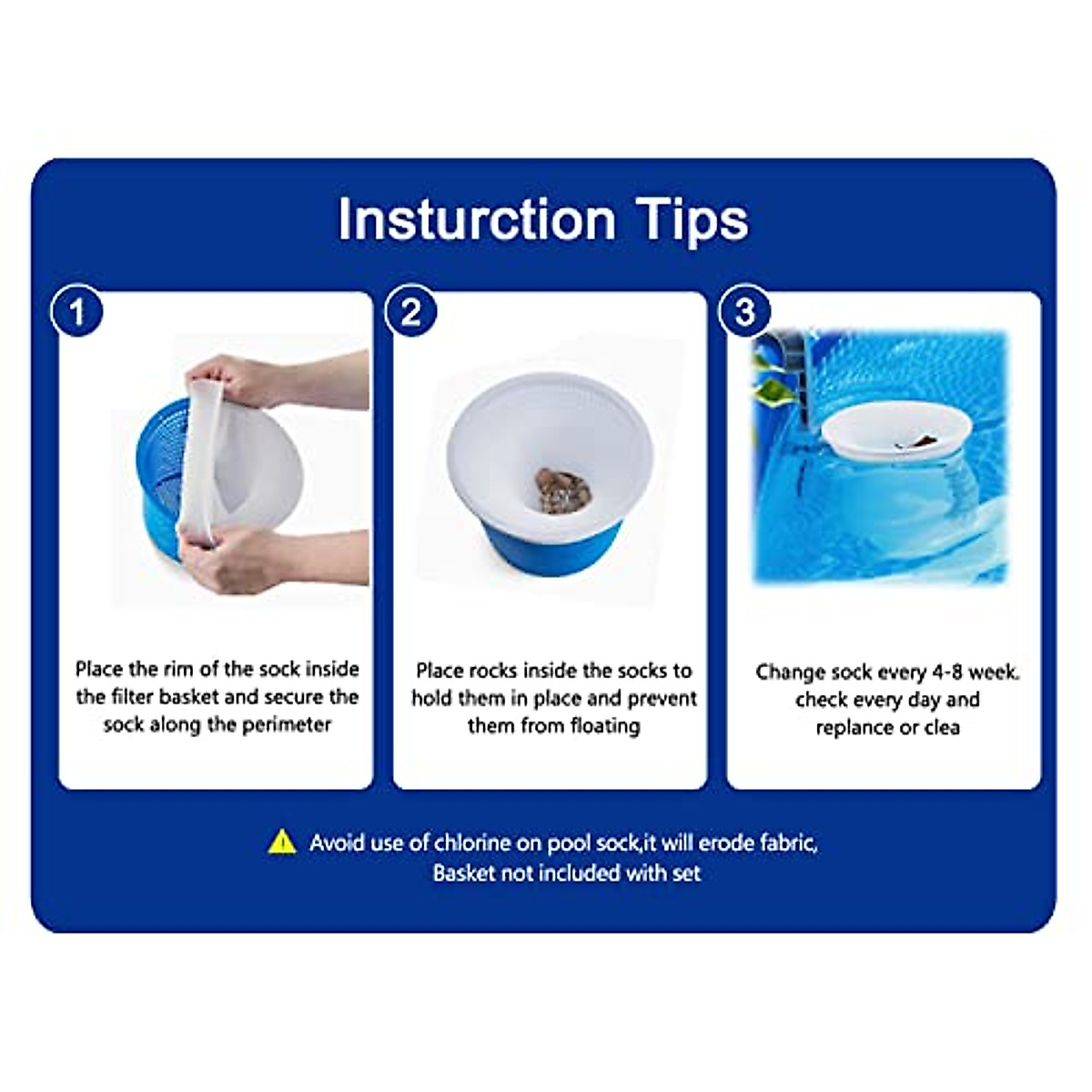 Insturction Tips

1

Place the rim of the sock inside the filter basket and secure the sock along the perimeter

2

Place rocks inside the socks to hold them in place and prevent them from floating

3

Change sock every 4-8 week. check every day and replance or clea

Avoid use of chlorine on pool sock,it will erode fabric, Basket not included with set