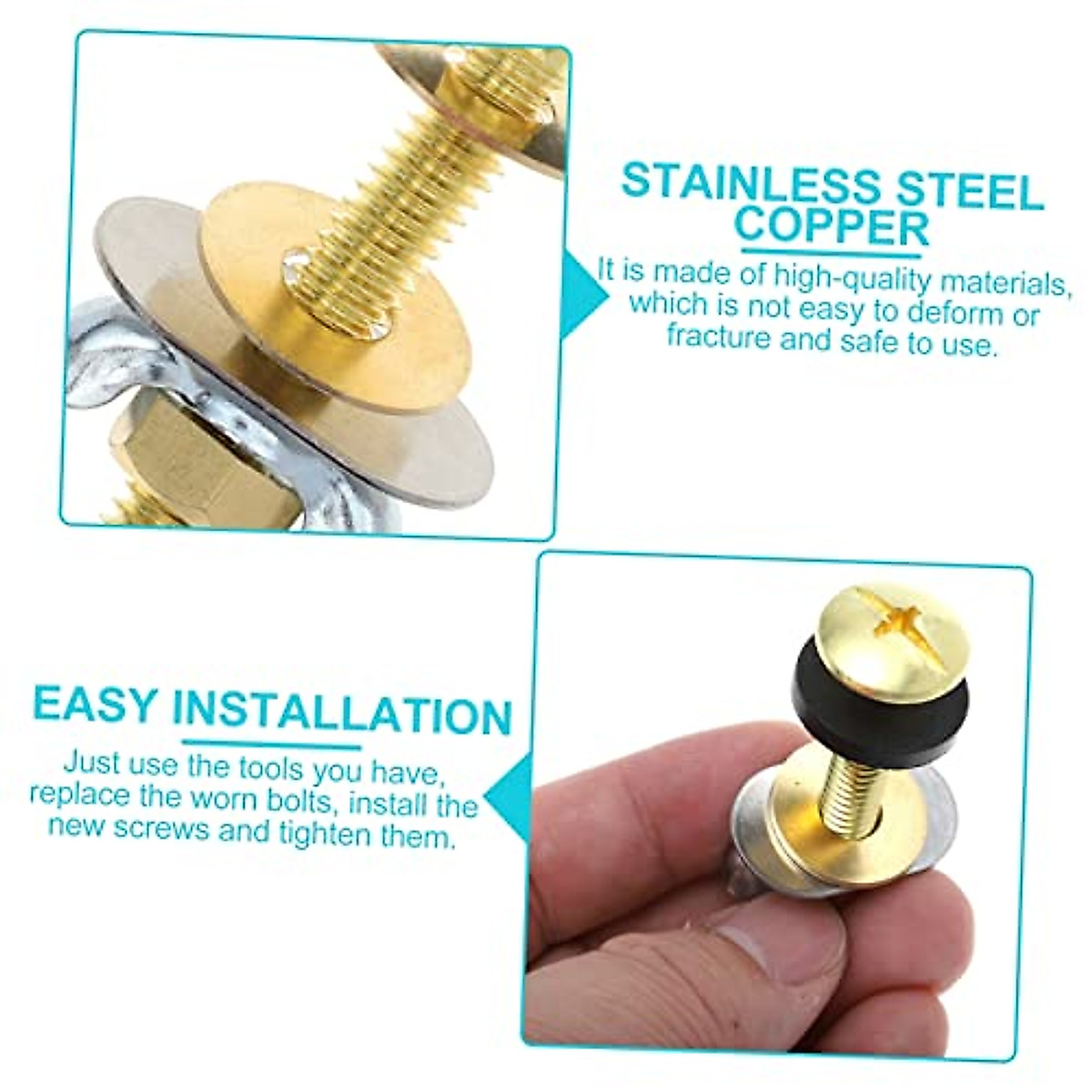 STAINLESS STEEL COPPER

It is made of high-quality materials, which is not easy to deform or fracture and safe to use.

EASY INSTALLATION

Just use the tools you have, replace the worn bolts, install the new screws and tighten them.