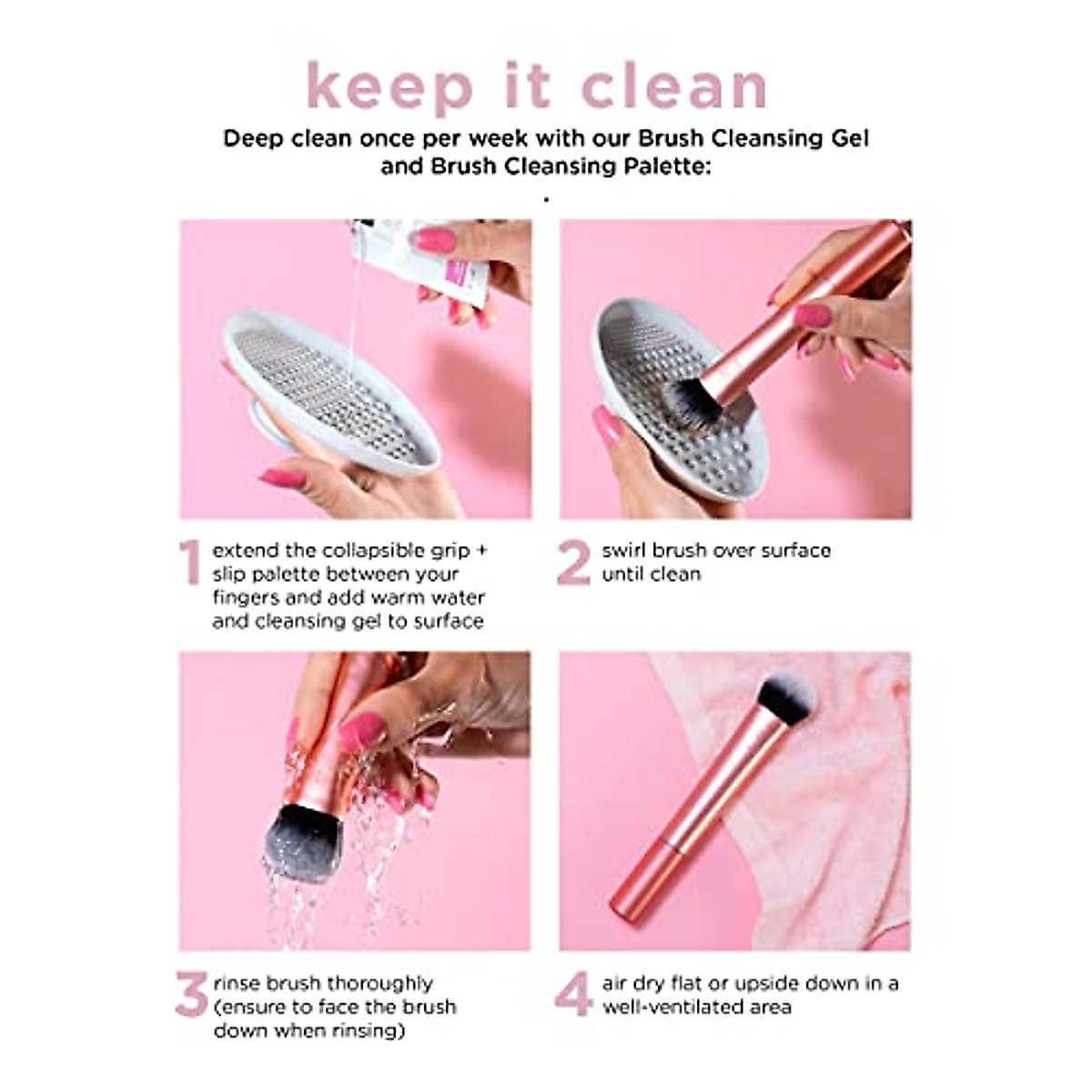 keep it clean

Deep clean once per week with our Brush Cleansing Gel and Brush Cleansing Palette:

1 extend the collapsible grip + slip palette between your fingers and add warm water and cleansing gel to surface

2 swirl brush over surface until clean

3 rinse brush thoroughly (ensure to face the brush down when rinsing)

4 air dry flat or upside down in a well-ventilated area