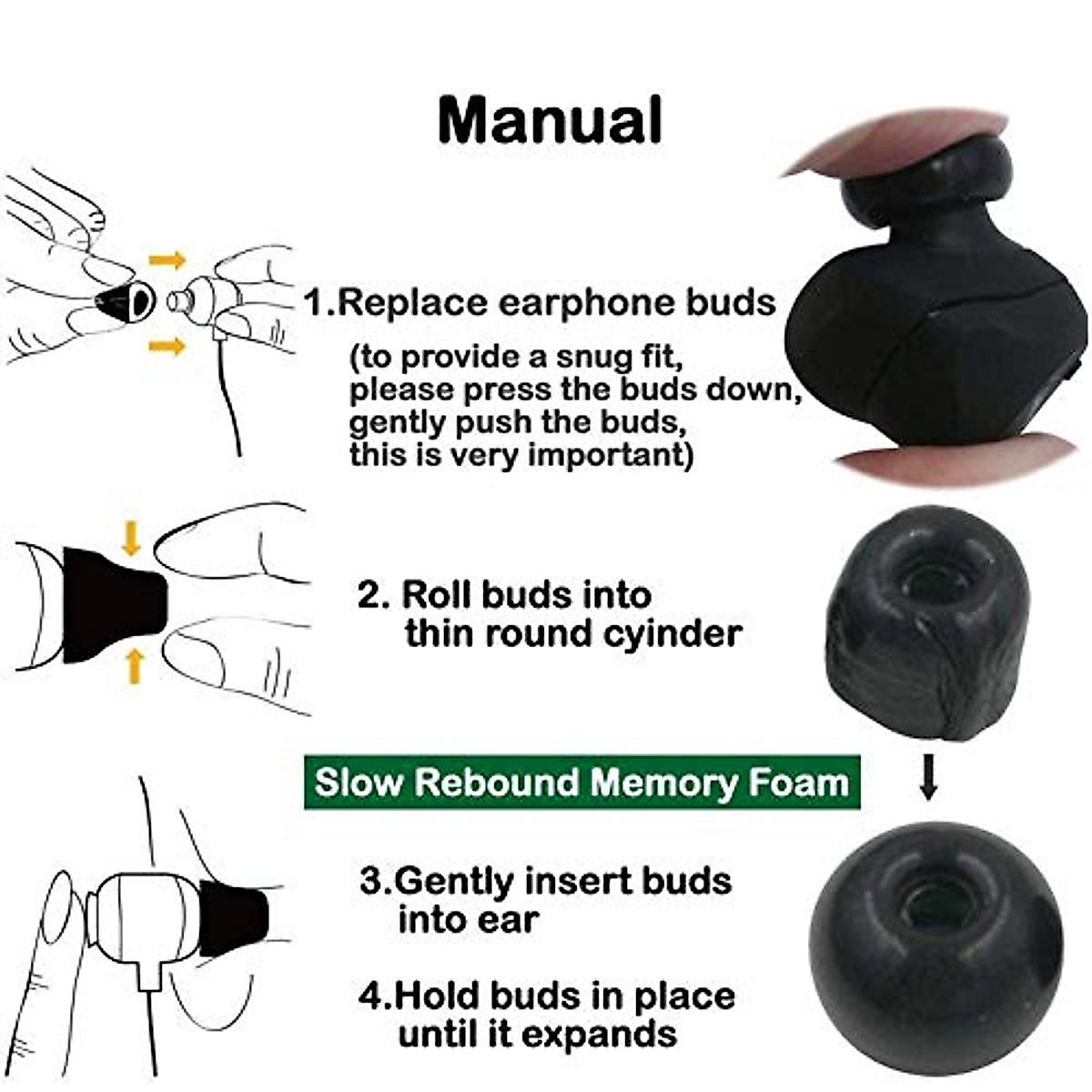 Manual

1.Replace earphone buds

(to provide a snug fit, please press the buds down, gently push the buds, this is very important)

2. Roll buds into thin round cyinder

Slow Rebound Memory Foam

3.Gently insert buds into ear

4.Hold buds in place until it expands