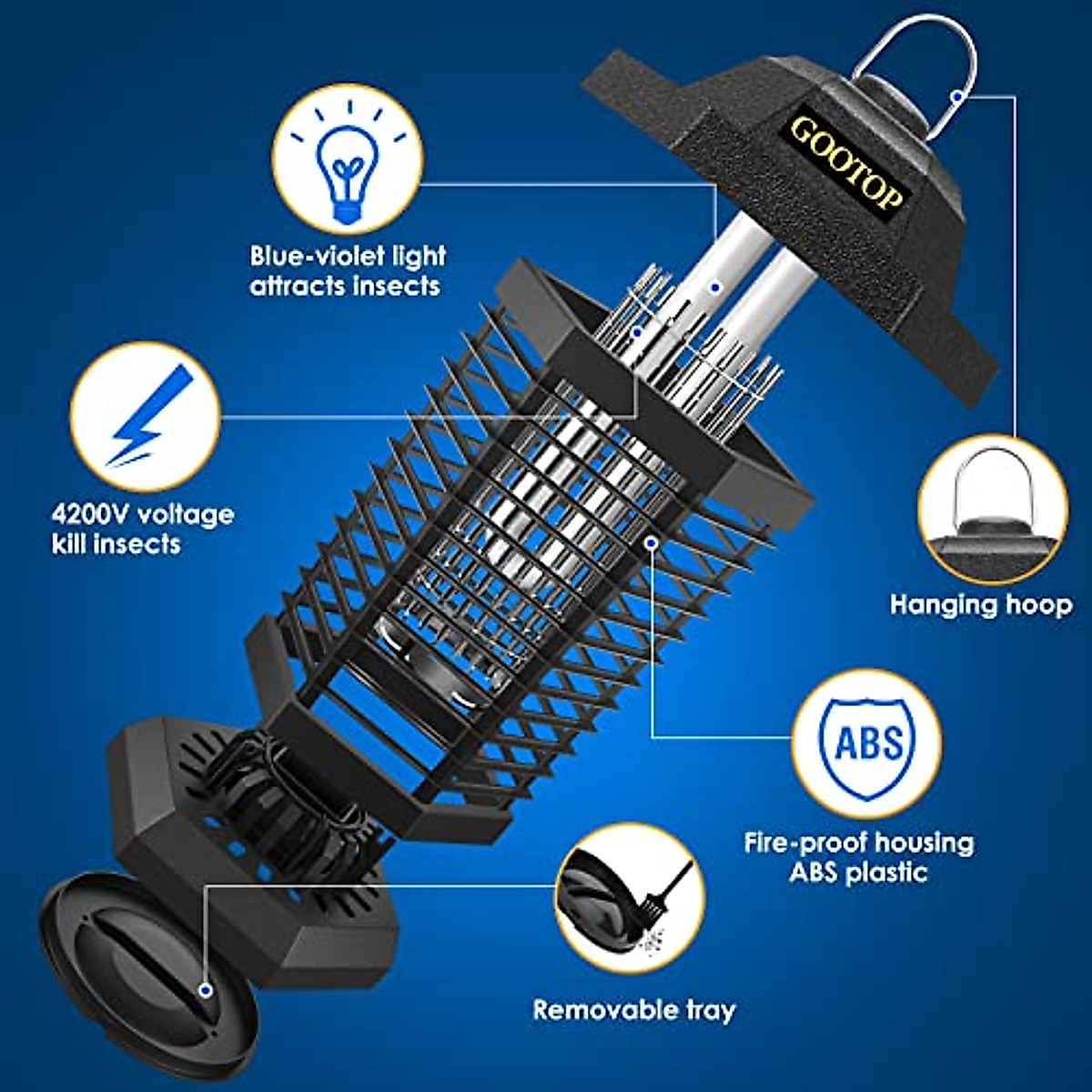 GOOTOP

Blue-violet light attracts insects

4200V voltage kill insects

Hanging hoop

ABS

Fire-proof housing ABS plastic

Removable tray