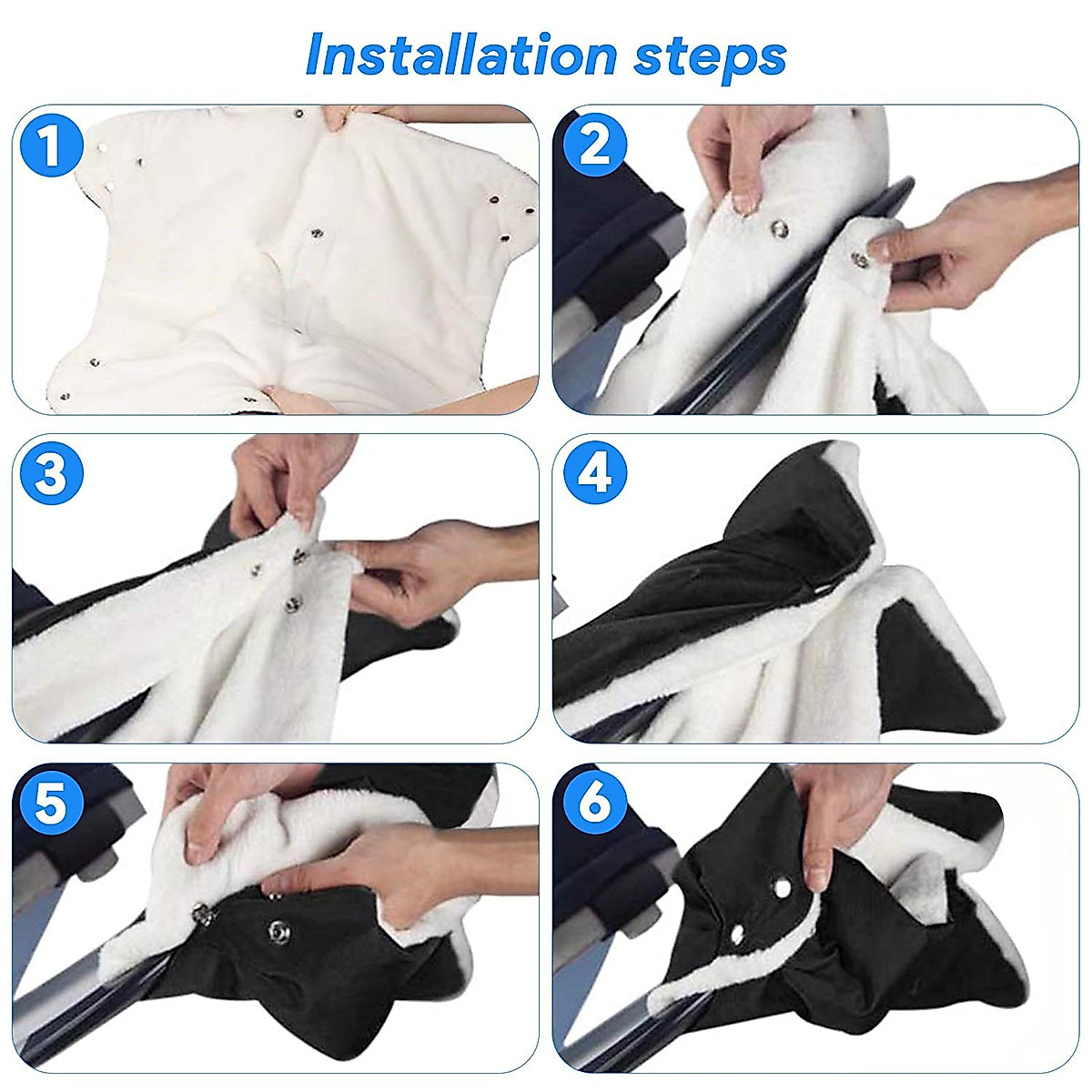 Installation steps

1

2

3

4

5

6