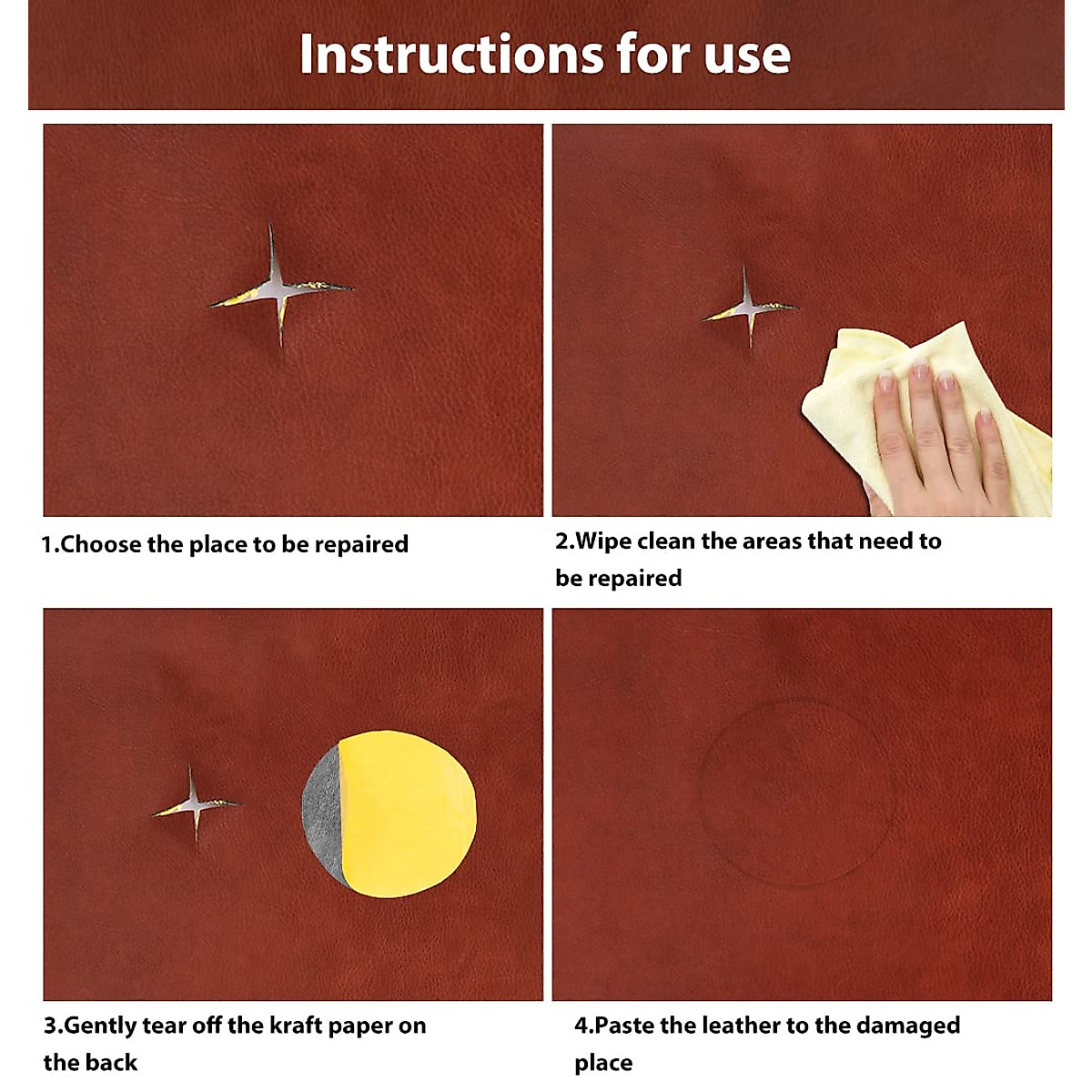 Instructions for use

1.Choose the place to be repaired

2.Wipe clean the areas that need to be repaired

3.Gently tear off the kraft paper on the back

4.Paste the leather to the damaged place