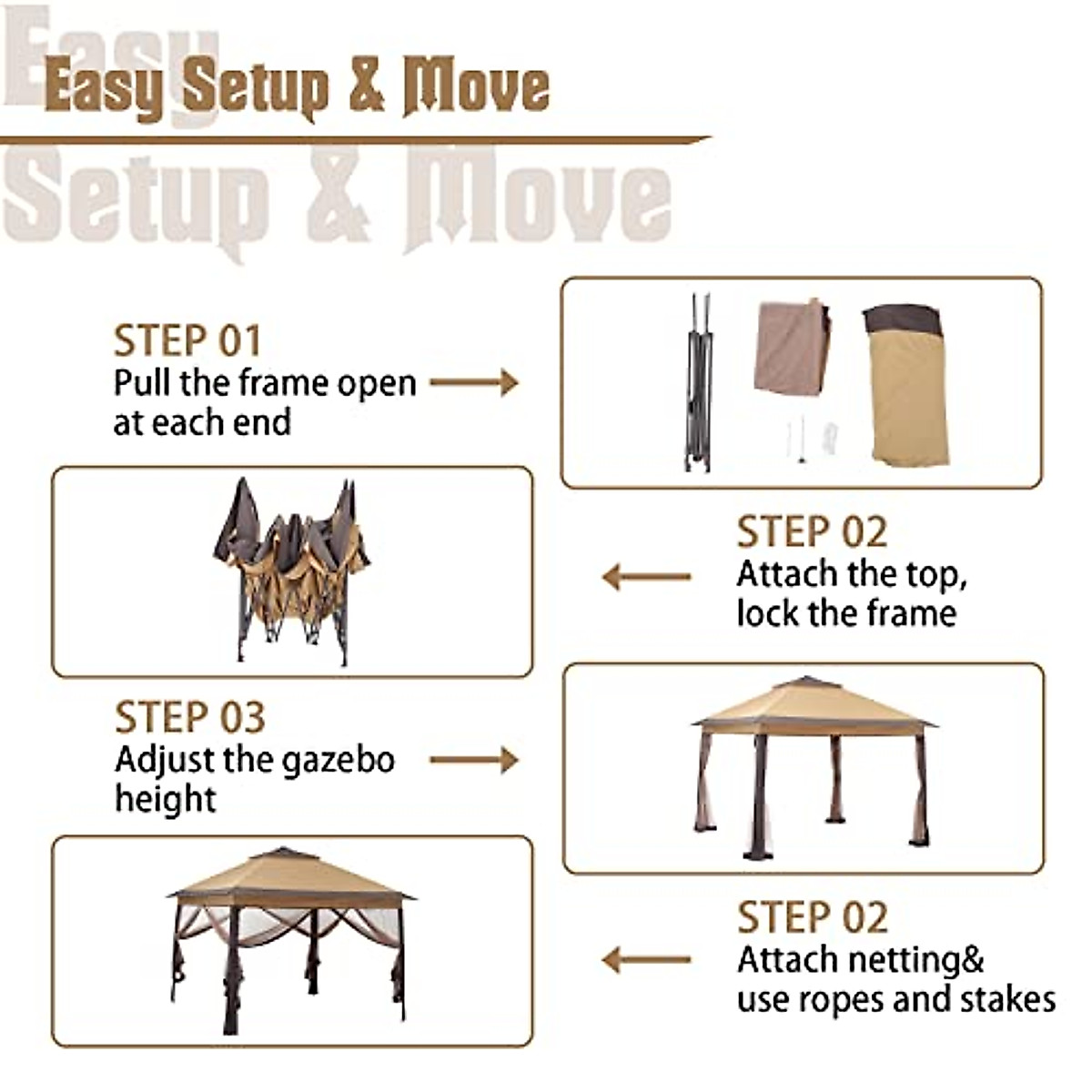 Easy Setup & Move

Easy Setup & Move

STEP 01
Pull the frame open at each end

STEP 02
Attach the top, lock the frame

STEP 03
Adjust the gazebo height

STEP 02
Attach netting& use ropes and stakes