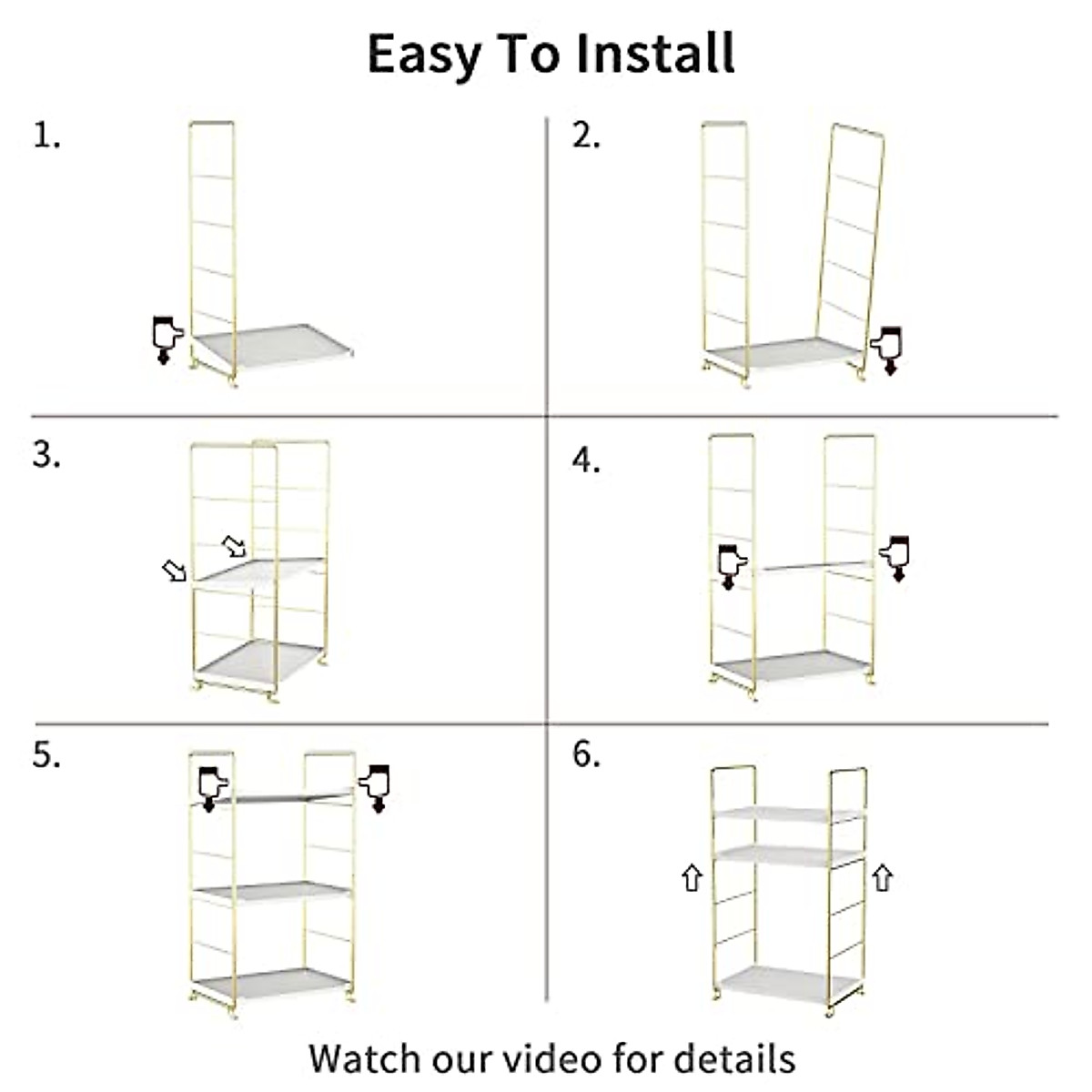 Easy To Install

1.

2.

3.

4.

5.

6.

Watch our video for details