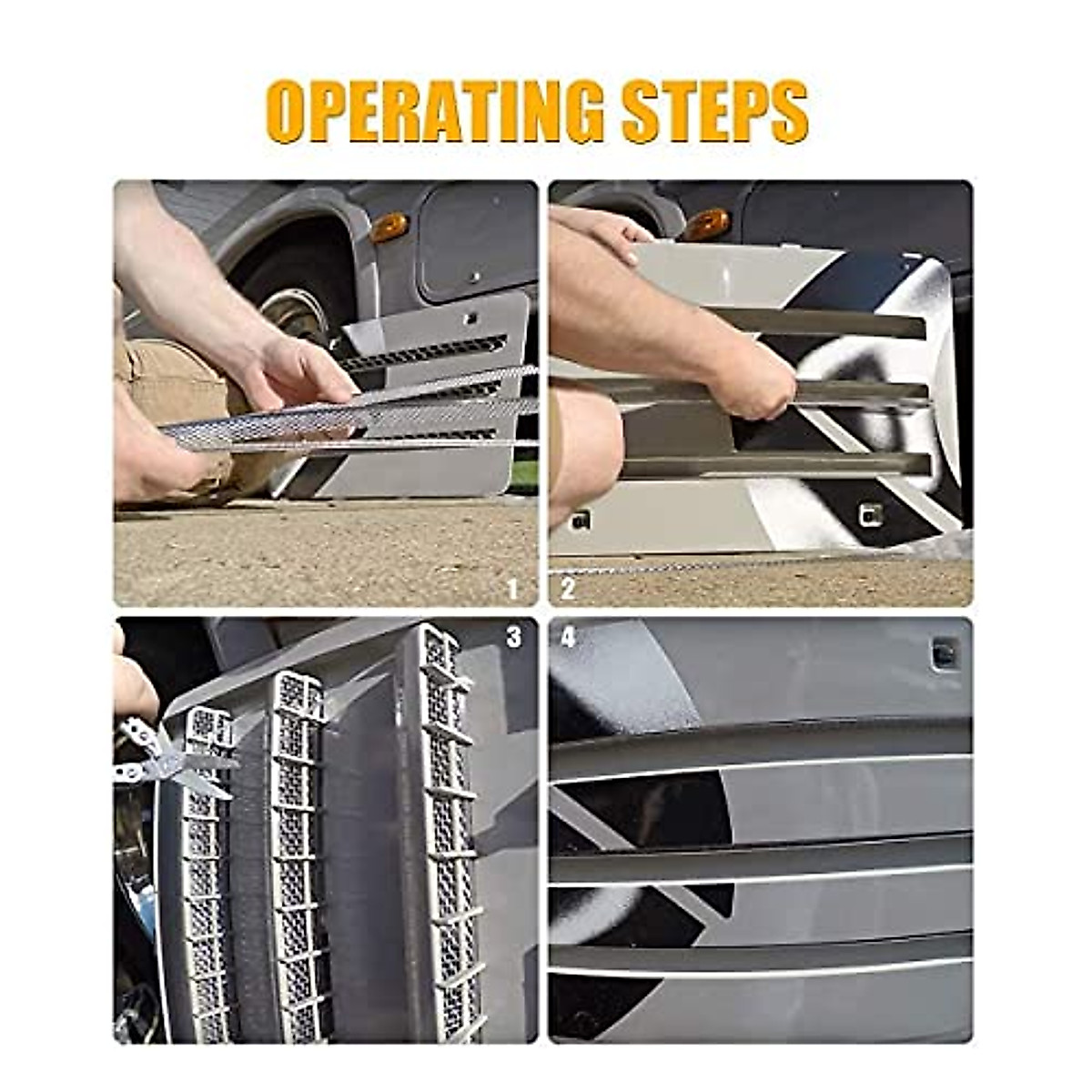 OPERATING STEPS

1

2

3

4