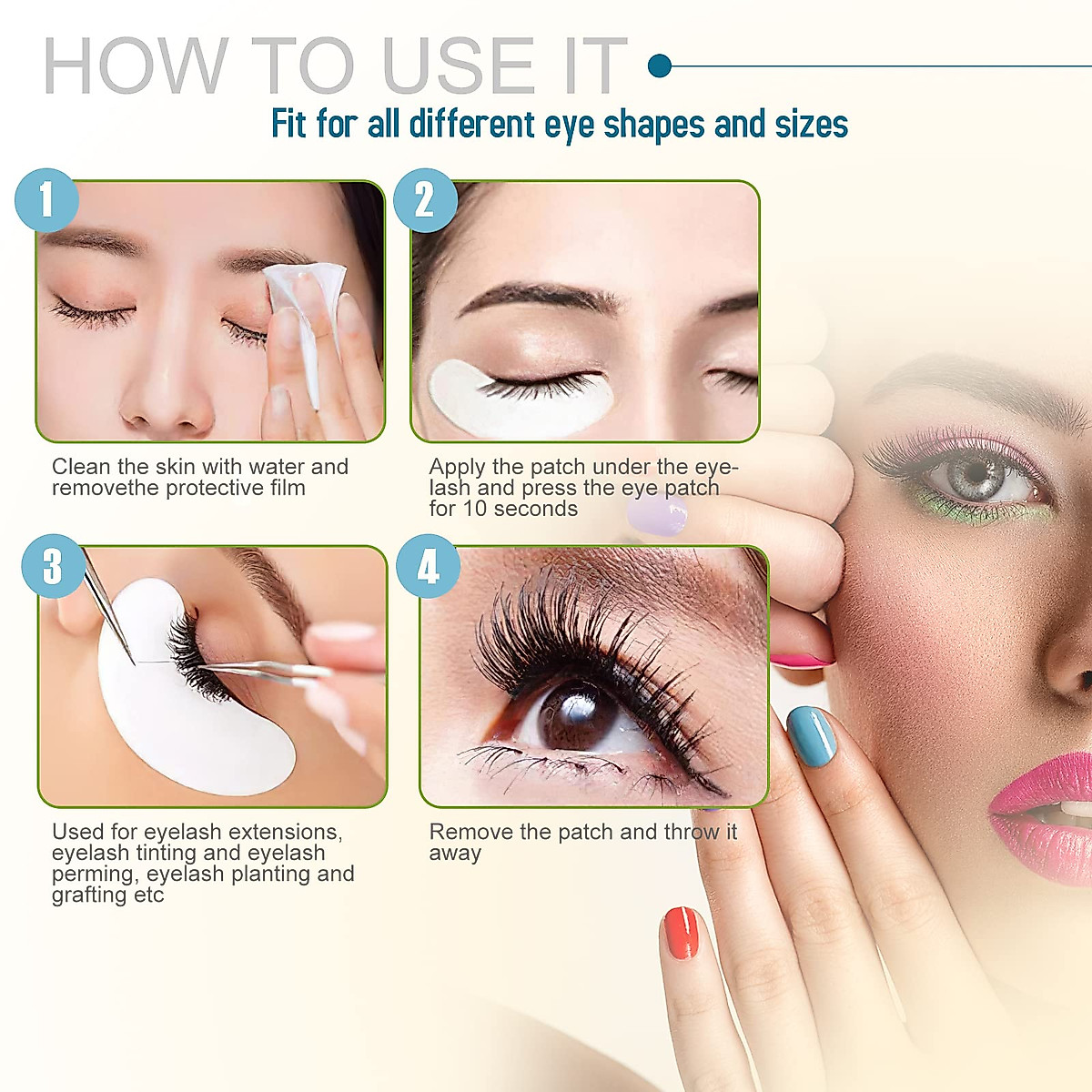 HOW TO USE IT

Fit for all different eye shapes and sizes

1

Clean the skin with water and removethe protective film

2

Apply the patch under the eyelash and press the eye patch for 10 seconds

3

Used for eyelash extensions, eyelash tinting and eyelash perming, eyelash planting and grafting etc

4

Remove the patch and throw it away