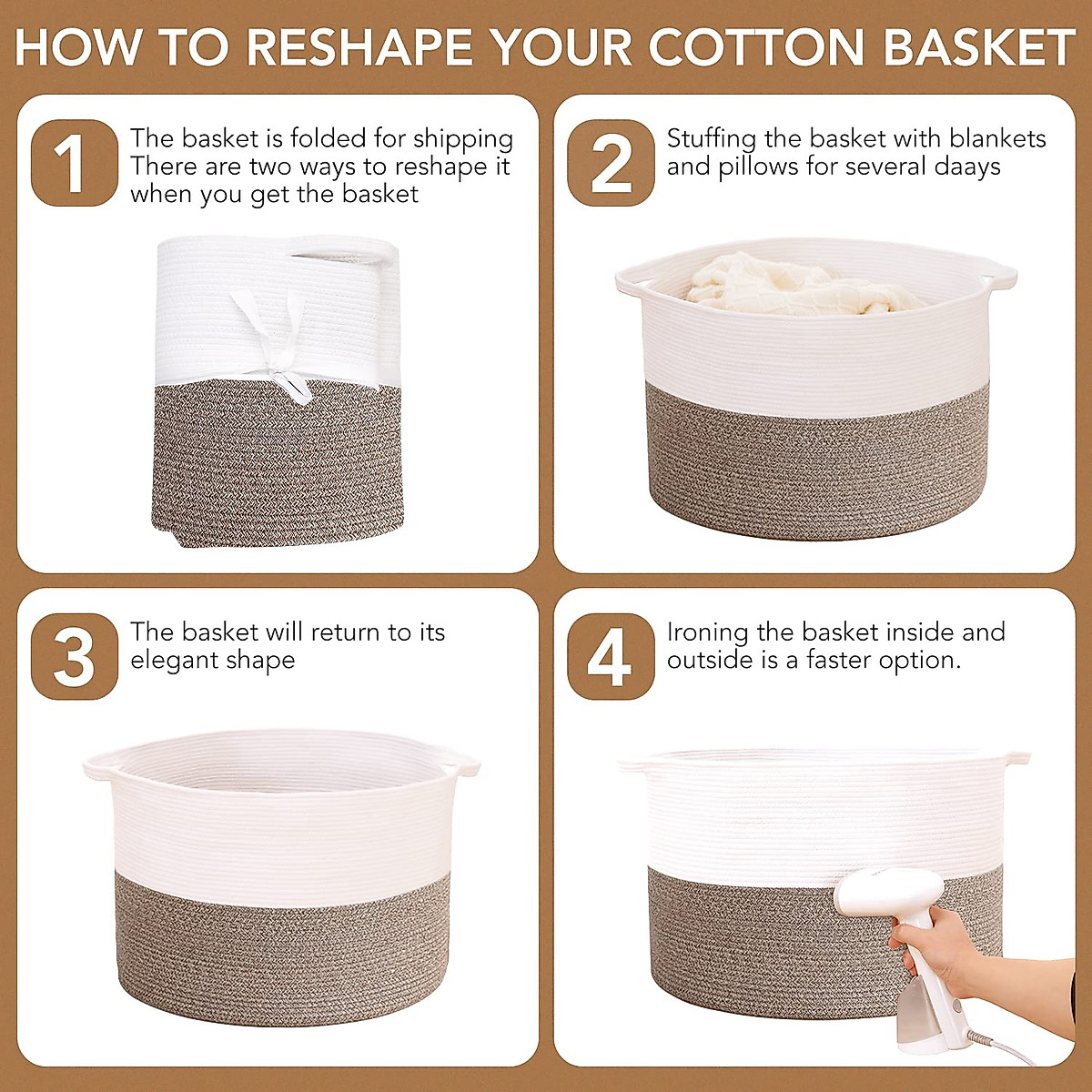 HOW TO RESHAPE YOUR COTTON BASKET

1 The basket is folded for shipping There are two ways to reshape it when you get the basket

2 Stuffing the basket with blankets and pillows for several daays

3 The basket will return to its elegant shape

4 Ironing the basket inside and outside is a faster option.