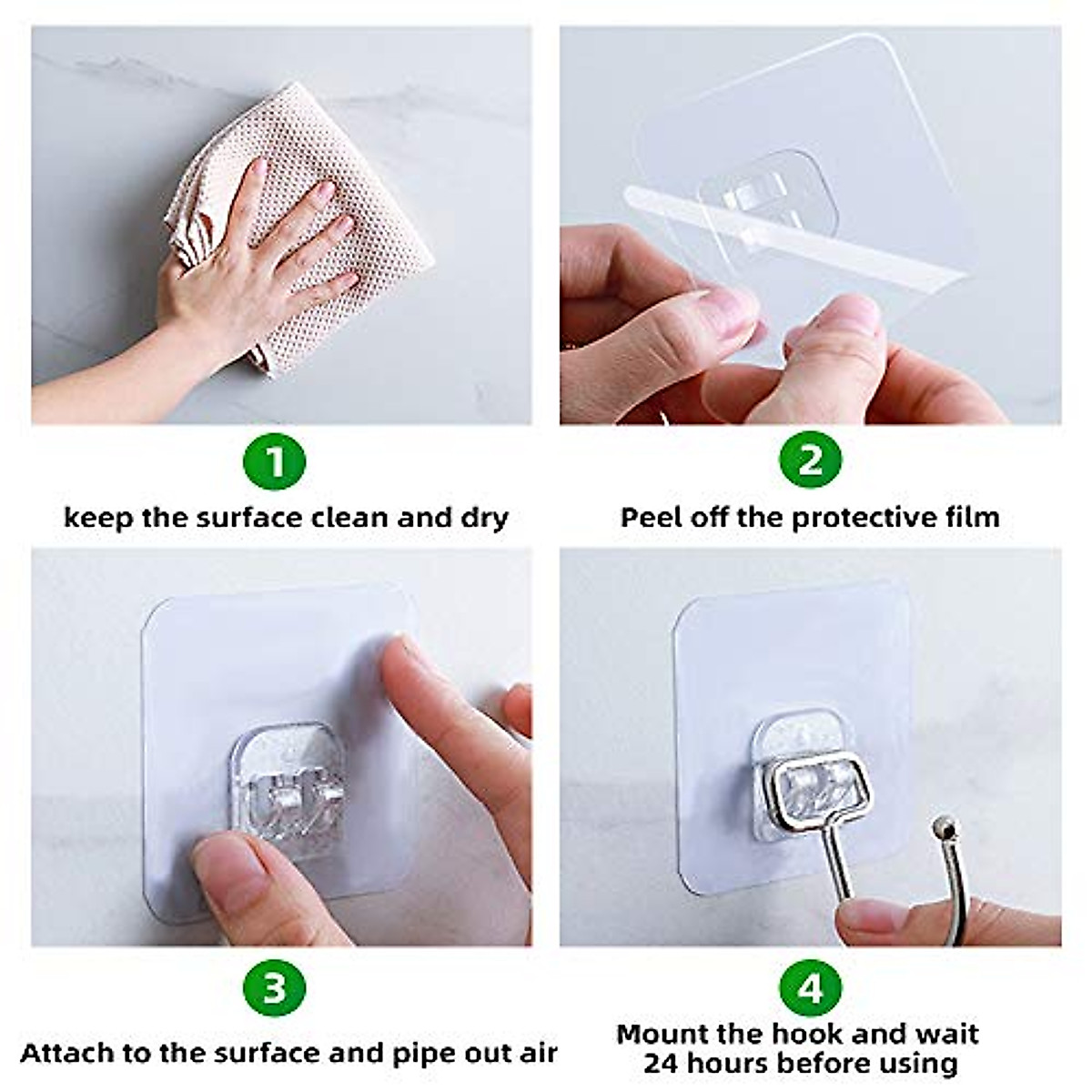 1

keep the surface clean and dry

2

Peel off the protective film

3

Attach to the surface and pipe out air

4

Mount the hook and wait 24 hours before using