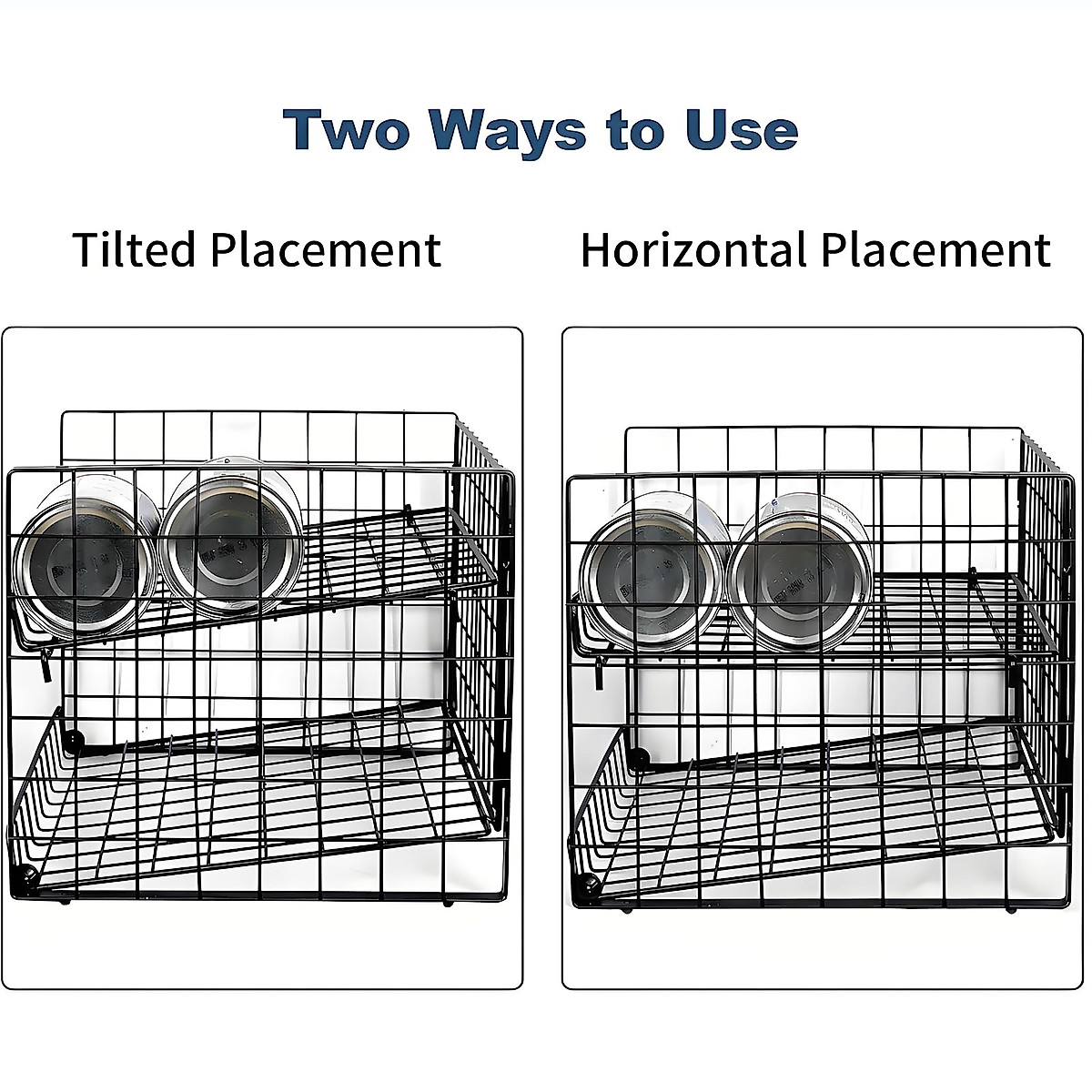 Two Ways to Use

Tilted Placement

Horizontal Placement