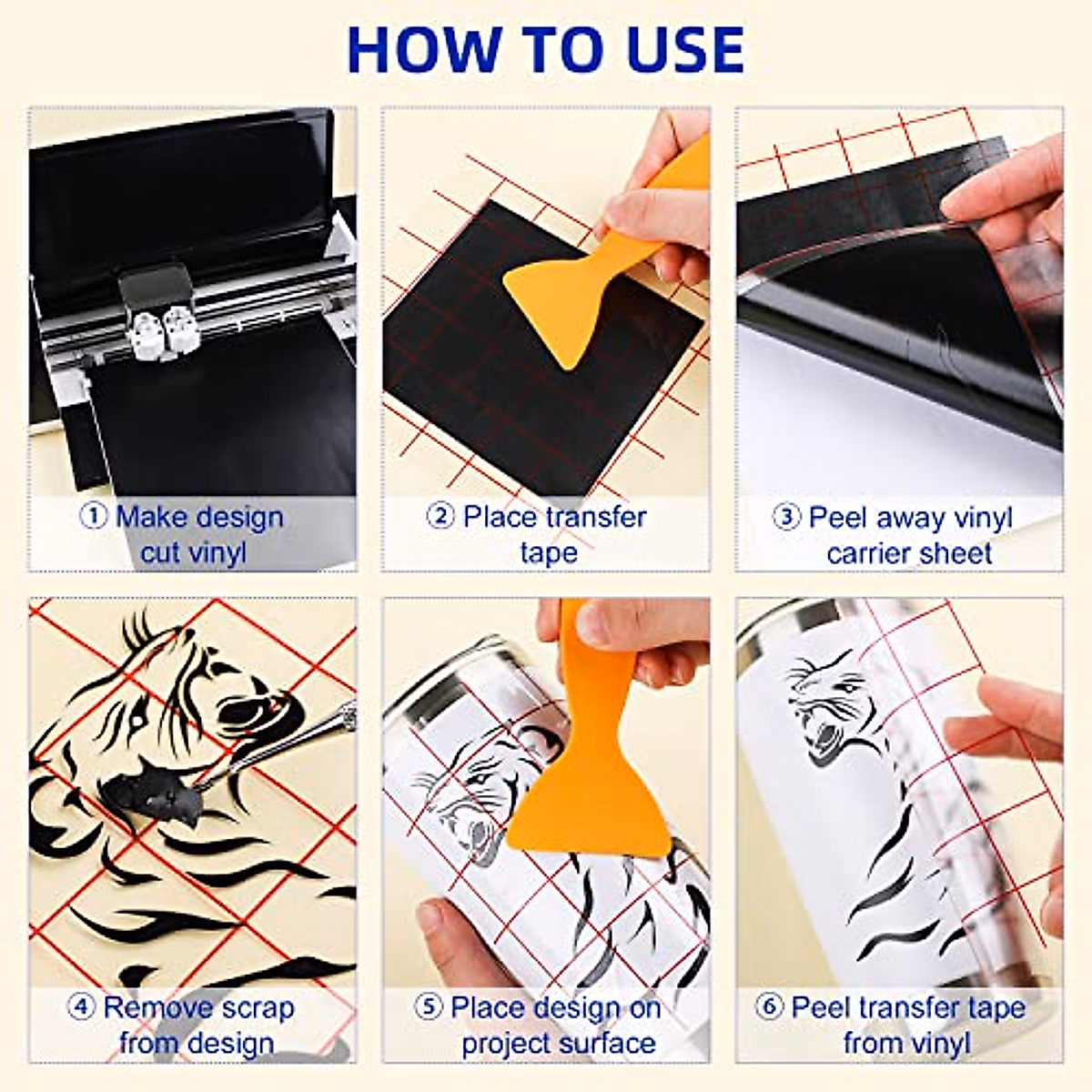 HOW TO USE

① Make design cut vinyl

② Place transfer tape

③ Peel away vinyl carrier sheet

④ Remove scrap from design

⑤ Place design on project surface

⑥ Peel transfer tape from vinyl