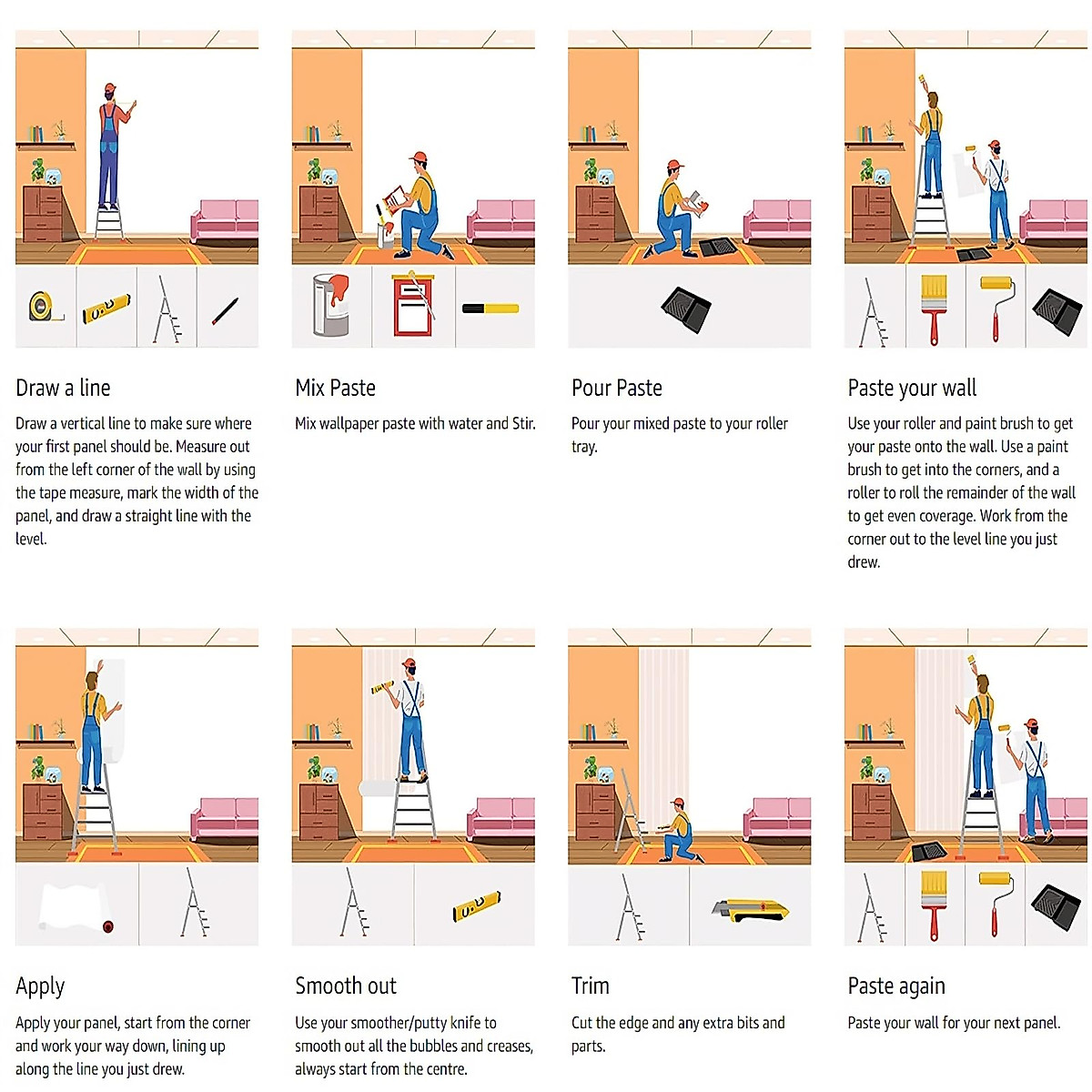 Draw a line

Draw a vertical line to make sure where your first panel should be. Measure out from the left corner of the wall by using the tape measure, mark the width of the panel, and draw a straight line with the level.

Mix Paste

Mix wallpaper paste with water and Stir.

Pour Paste

Pour your mixed paste to your roller tray.

Paste your wall

Use your roller and paint brush to get your paste onto the wall. Use a paint brush to get into the corners, and a roller to roll the remainder of the wall to get even coverage. Work from the corner out to the level line you just drew.

Apply

Apply your panel, start from the corner and work your way down, lining up along the line you just drew.

Smooth out

Use your smoother/putty knife to smooth out all the bubbles and creases, always start from the centre.

Trim

Cut the edge and any extra bits and parts.

Paste again

Paste your wall for your next panel.