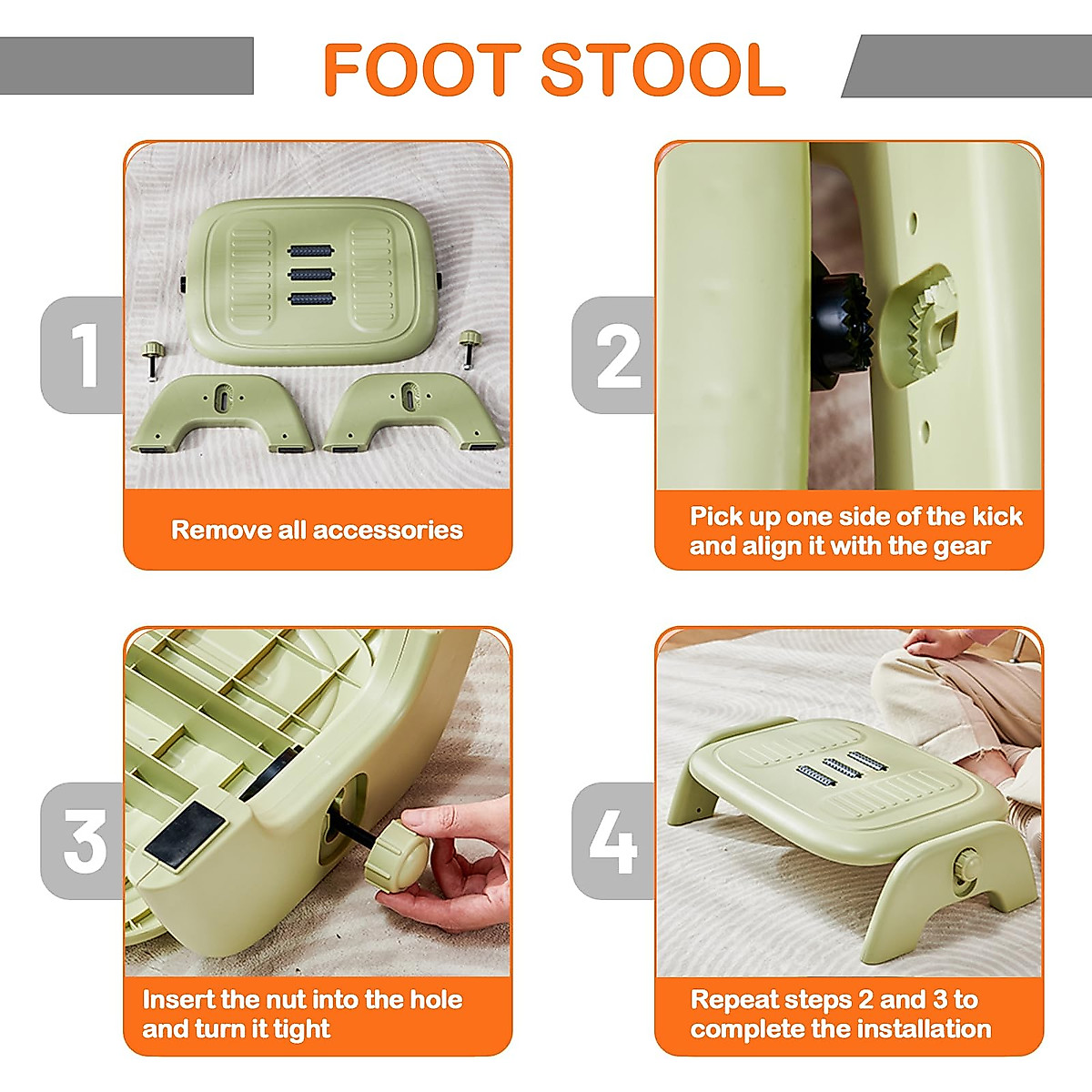 FOOT STOOL

1

Remove all accessories

2

Pick up one side of the kick and align it with the gear

3

Insert the nut into the hole and turn it tight

4

Repeat steps 2 and 3 to complete the installation