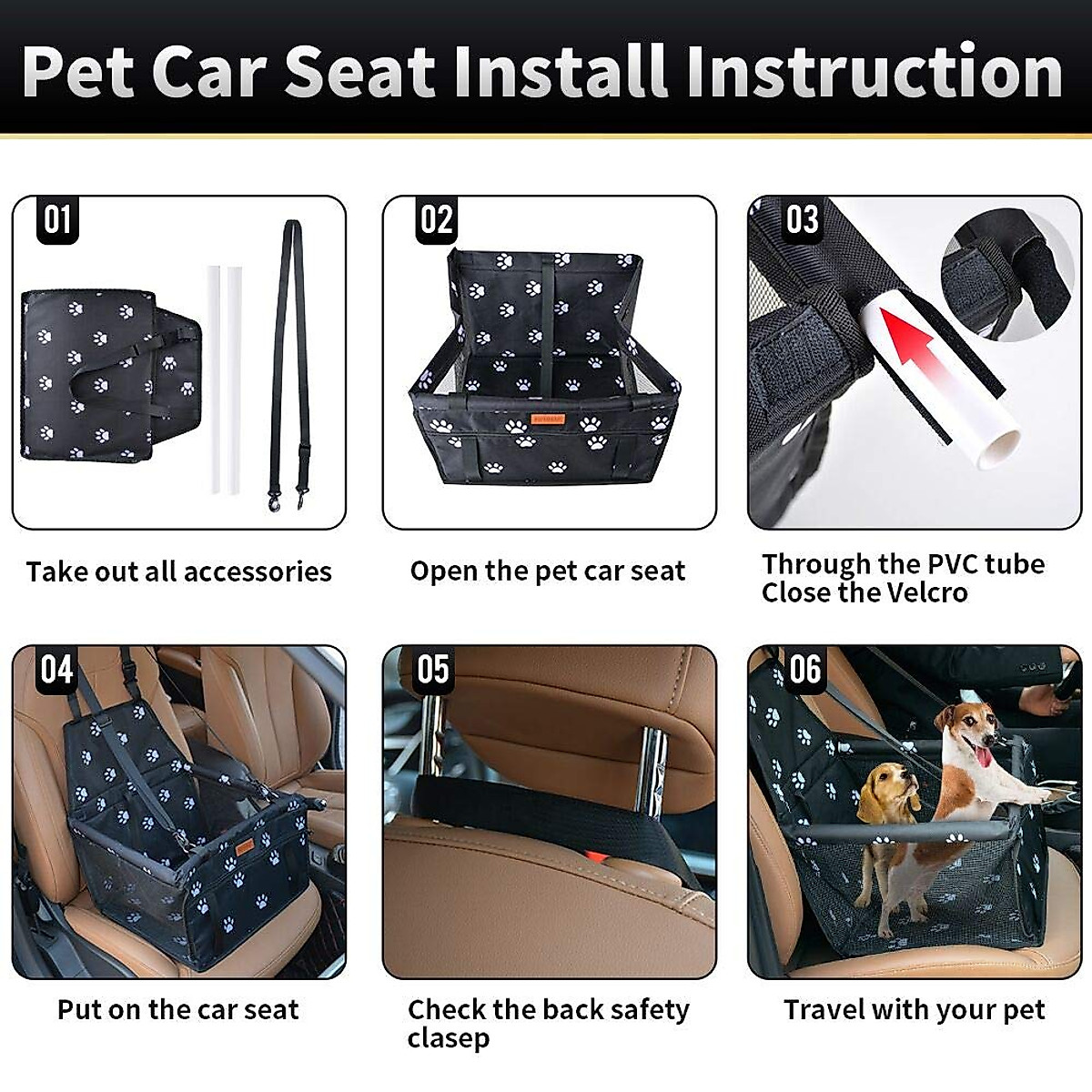 Pet Car Seat Install Instruction

01

Take out all accessories

02

Open the pet car seat

03

Through the PVC tube
Close the Velcro

04

Put on the car seat

05

Check the back safety clasep

06

Travel with your pet