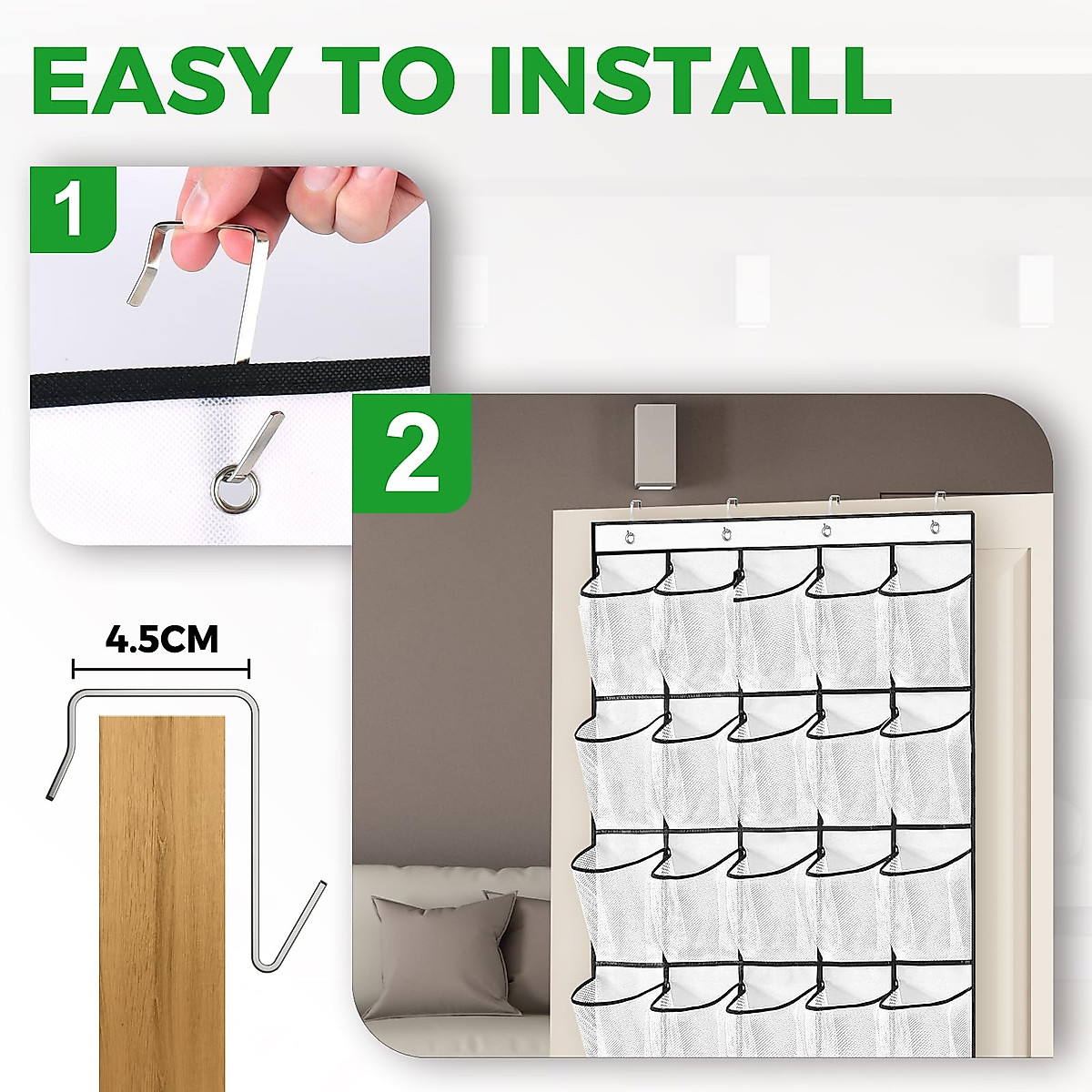 EASY TO INSTALL

1

2

4.5CM