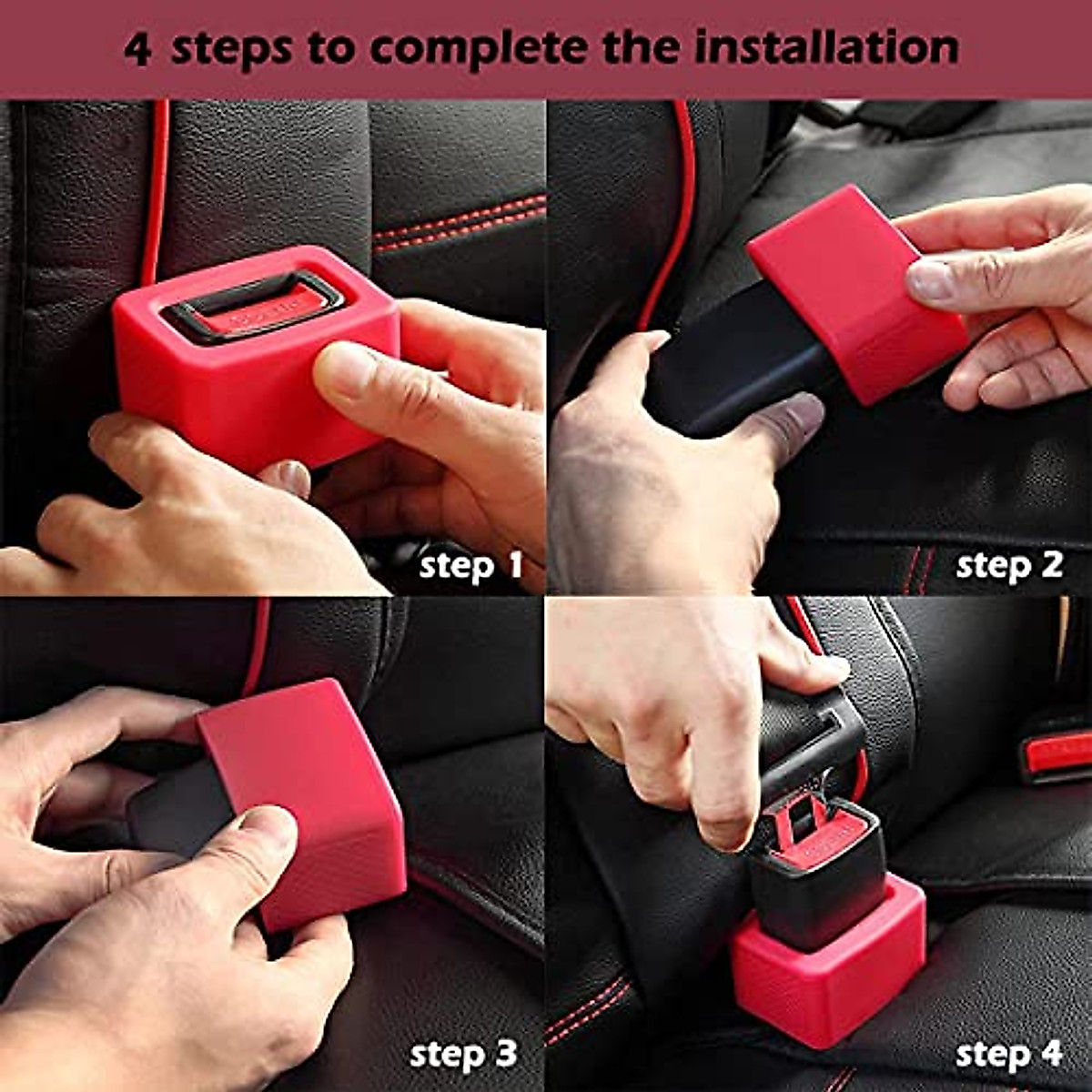 4 steps to complete the installation

step 1

step 2

step 3

step 4