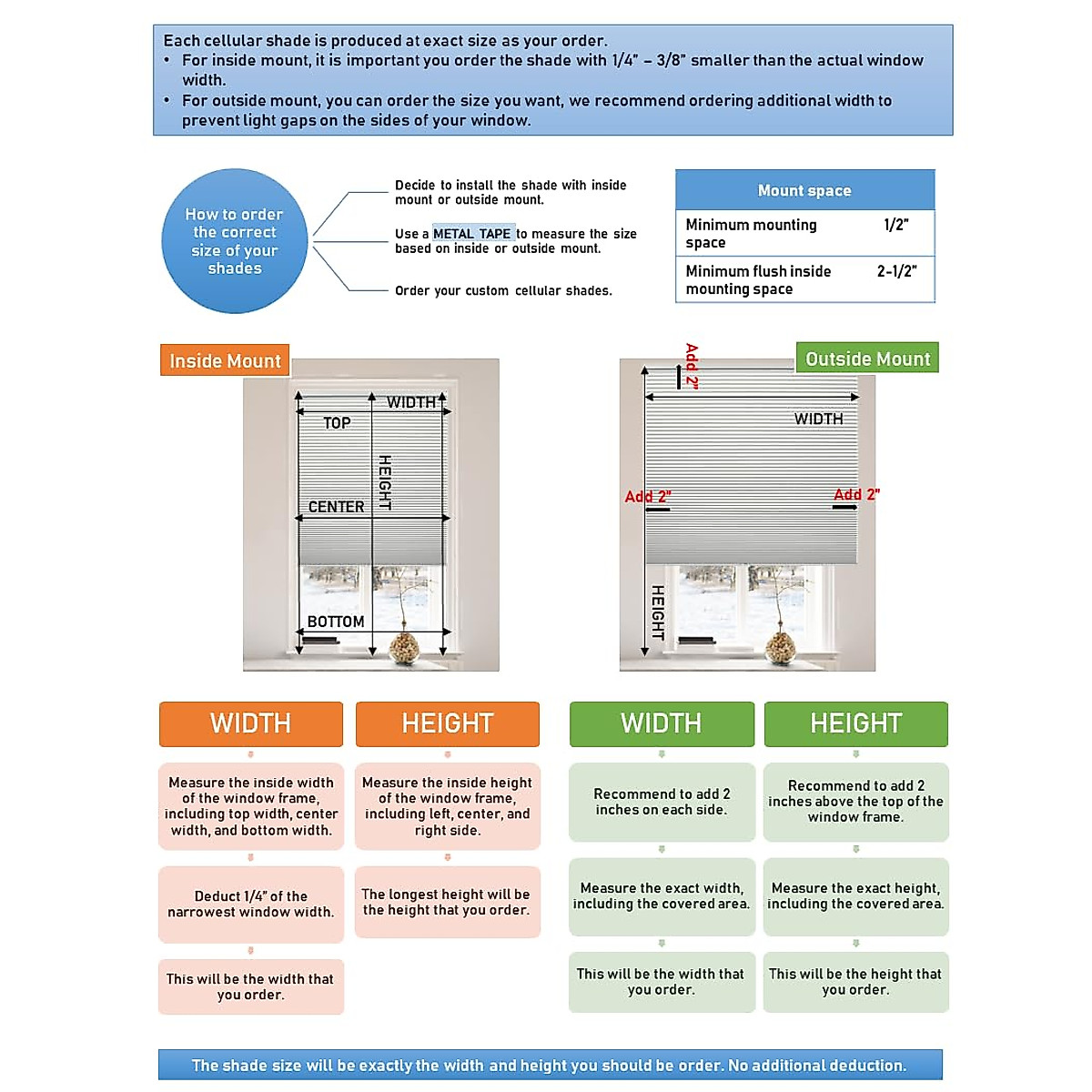 Each cellular shade is produced at exact size as your order.
• For inside mount, it is important you order the shade with 1/4" – 3/8" smaller than the actual window width.
• For outside mount, you can order the size you want, we recommend ordering additional width to prevent light gaps on the sides of your window.

How to order the correct size of your shades

Decide to install the shade with inside mount or outside mount.

Use a METAL TAPE to measure the size based on inside or outside mount.

Order your custom cellular shades.

| Mount space | |
|---|---|
| Minimum mounting space | 1/2" |
| Minimum flush inside mounting space | 2-1/2" |

Inside Mount

WIDTH
TOP
HEIGHT
CENTER
BOTTOM

Outside Mount

Add 2"
WIDTH
Add 2"
Add 2"
HEIGHT

WIDTH

Measure the inside width of the window frame, including top width, center width, and bottom width.

Deduct 1/4" of the narrowest window width.

This will be the width that you order.

HEIGHT

Measure the inside height of the window frame, including left, center, and right side.

The longest height will be the height that you order.

WIDTH

Recommend to add 2 inches on each side.

Measure the exact width, including the covered area.

This will be the width that you order.

HEIGHT

Recommend to add 2 inches above the top of the window frame.

Measure the exact height, including the covered area.

This will be the height that you order.

The shade size will be exactly the width and height you should be order. No additional deduction.