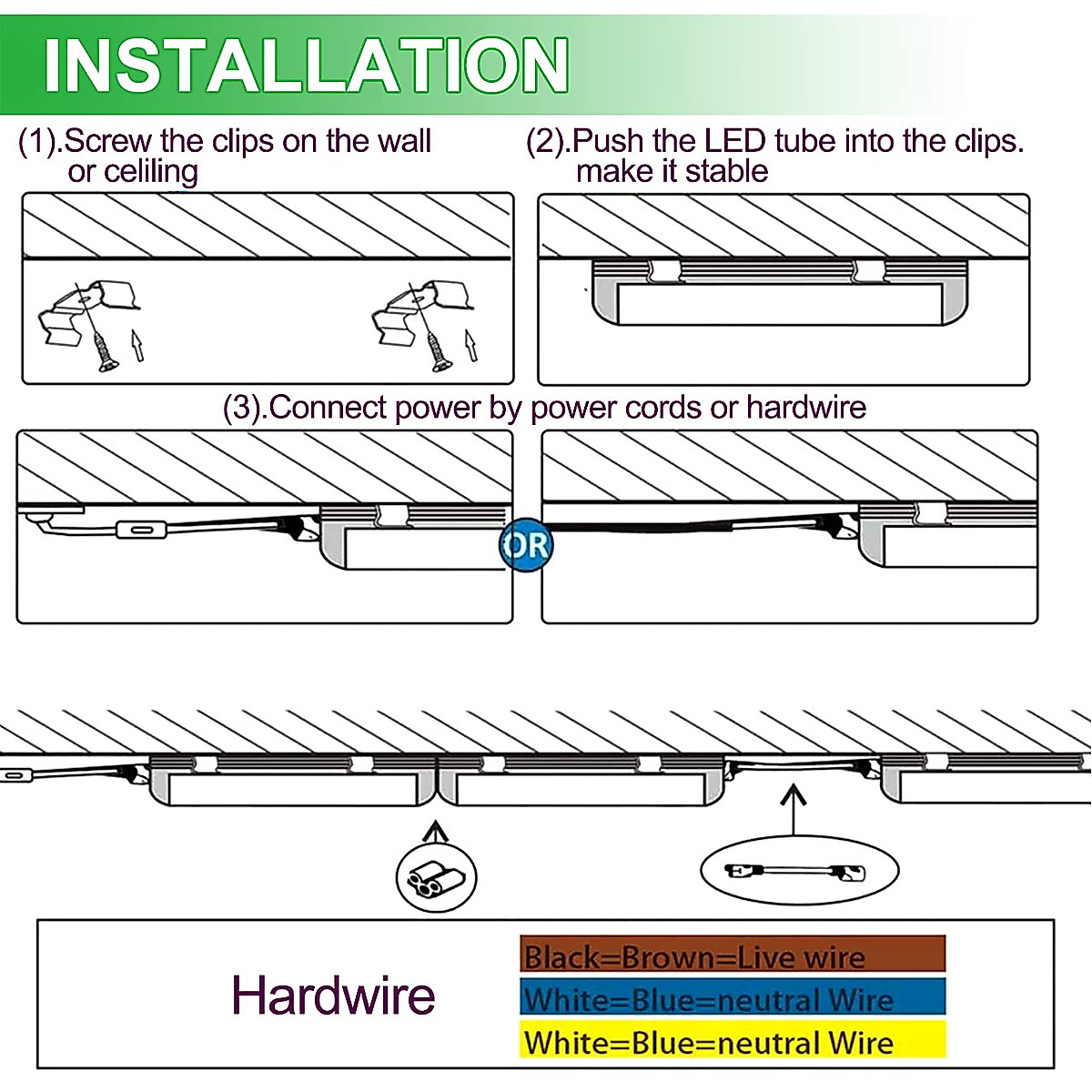 INSTALLATION

(1).Screw the clips on the wall or celiling

(2).Push the LED tube into the clips. make it stable

(3).Connect power by power cords or hardwire

OR

Hardwire

Black=Brown=Live wire

White=Blue=neutral Wire

White=Blue=neutral Wire