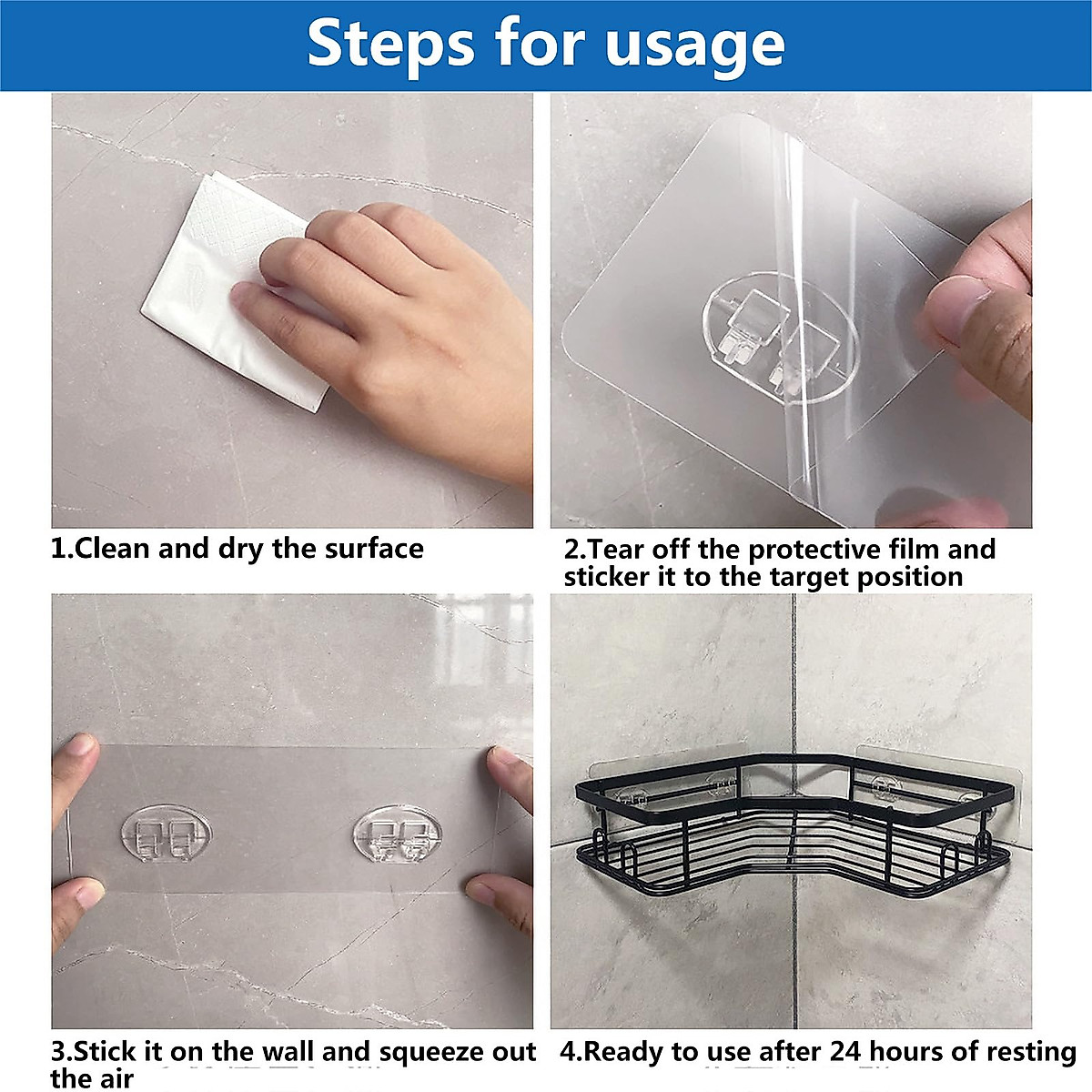 Steps for usage

1.Clean and dry the surface

2.Tear off the protective film and sticker it to the target position

3.Stick it on the wall and squeeze out the air

4.Ready to use after 24 hours of resting