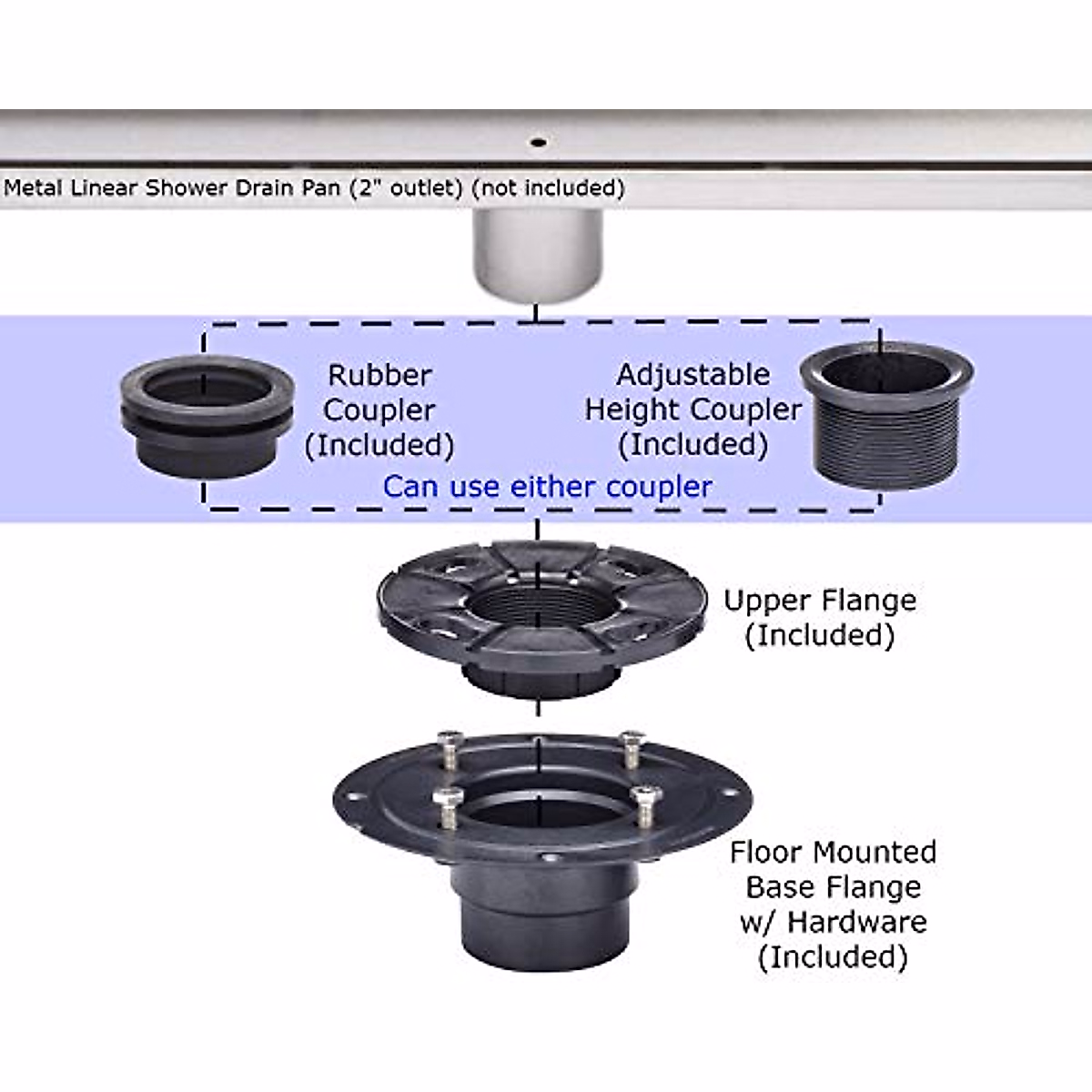 Metal Linear Shower Drain Pan (2" outlet) (not included)

Rubber Coupler (Included)

Adjustable Height Coupler (Included)

Can use either coupler

Upper Flange (Included)

Floor Mounted Base Flange w/ Hardware (Included)